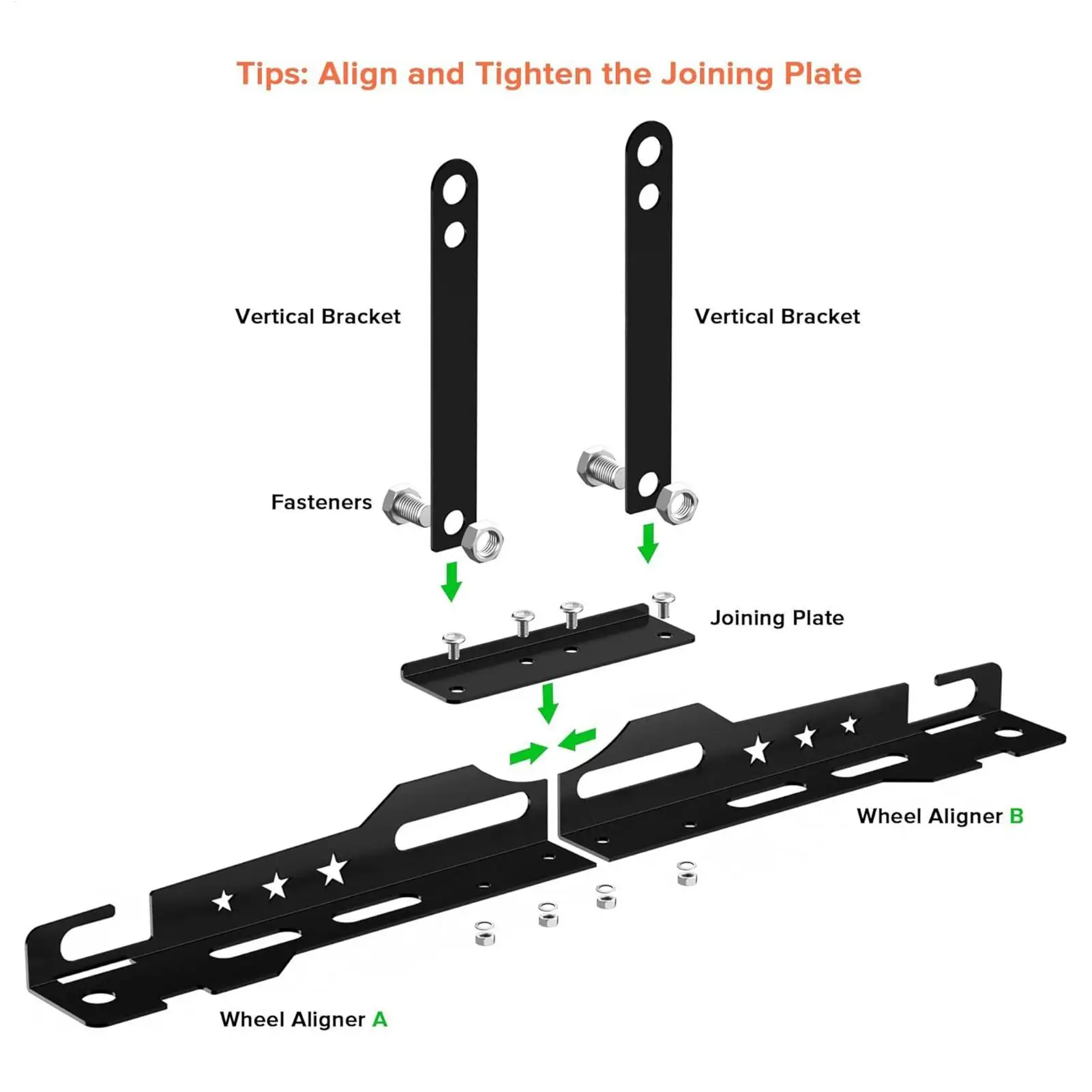 Tips: Align and Tighten the Joining Plate

Vertical Bracket

Vertical Bracket

Fasteners

Joining Plate

Wheel Aligner B

Wheel Aligner A