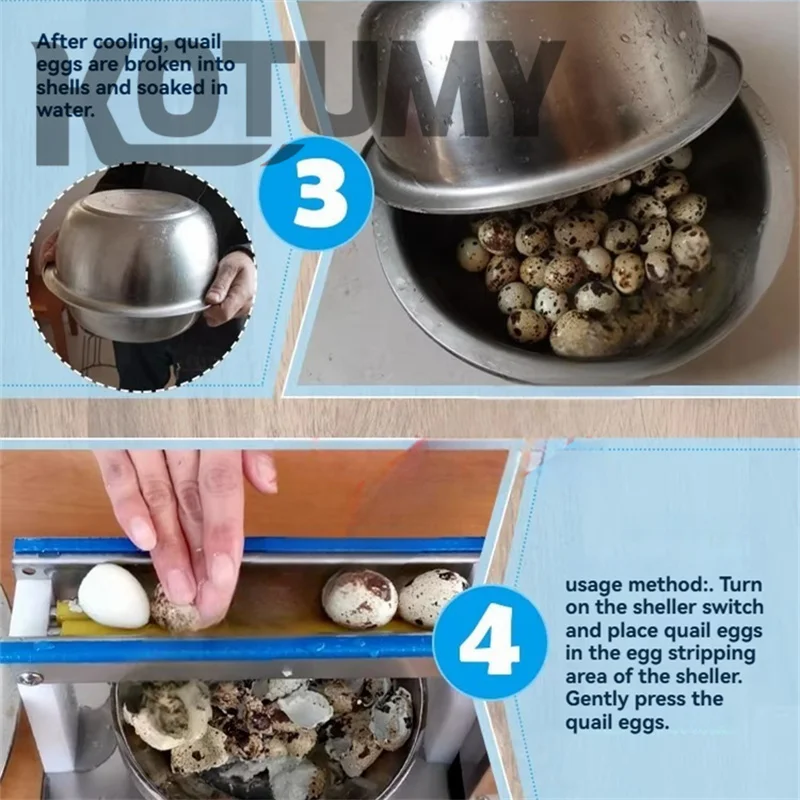 After cooling, quail eggs are broken into shells and soaked in water.

KOTUMY

3

4

usage method:. Turn on the sheller switch and place quail eggs in the egg stripping area of the sheller. Gently press the quail eggs.