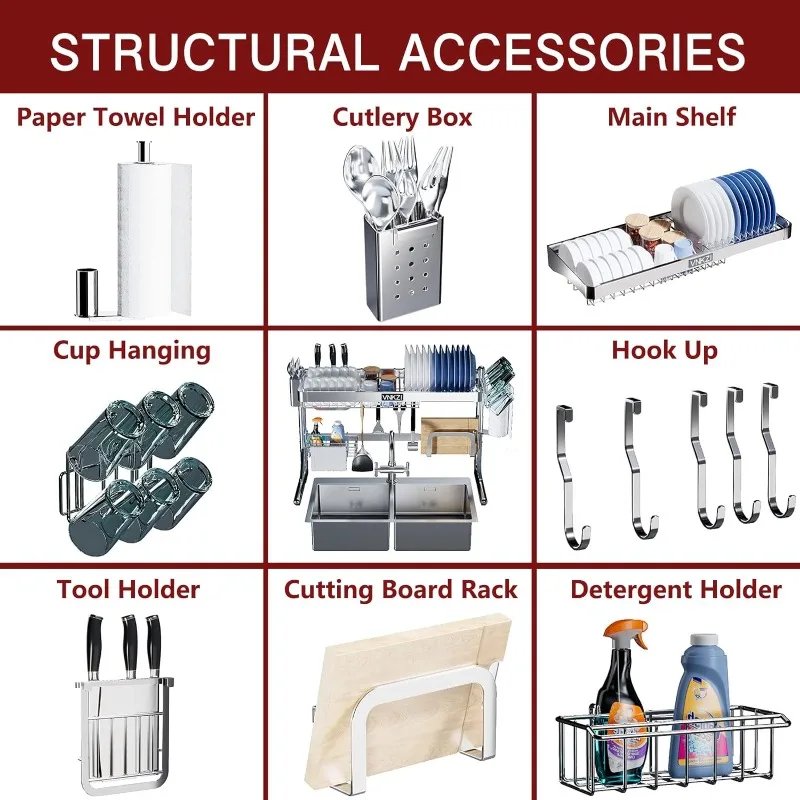 STRUCTURAL ACCESSORIES

Paper Towel Holder

Cutlery Box

Main Shelf

VNKZI

Cup Hanging

VNKZI

Hook Up

Tool Holder

Cutting Board Rack

Detergent Holder