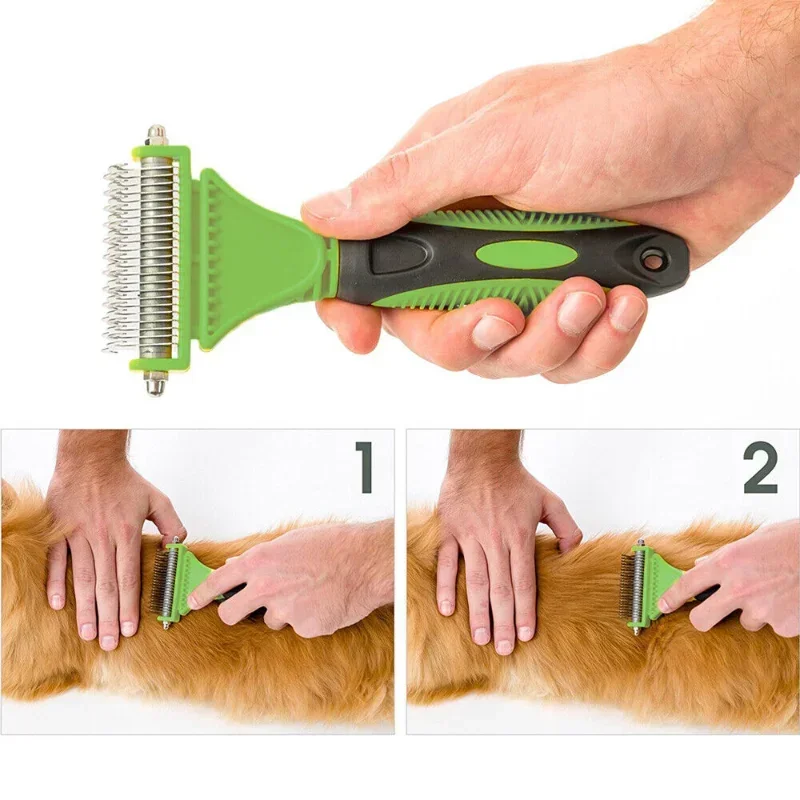 1

2