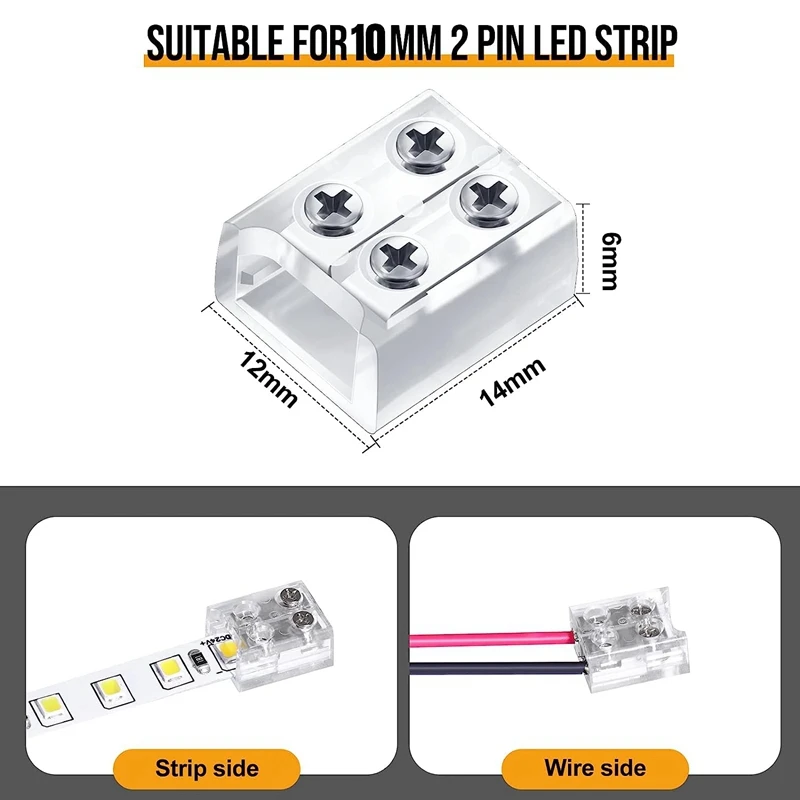 SUITABLE FOR 10 MM 2 PIN LED STRIP

6mm

12mm

14mm

DC24V+

Strip side

Wire side