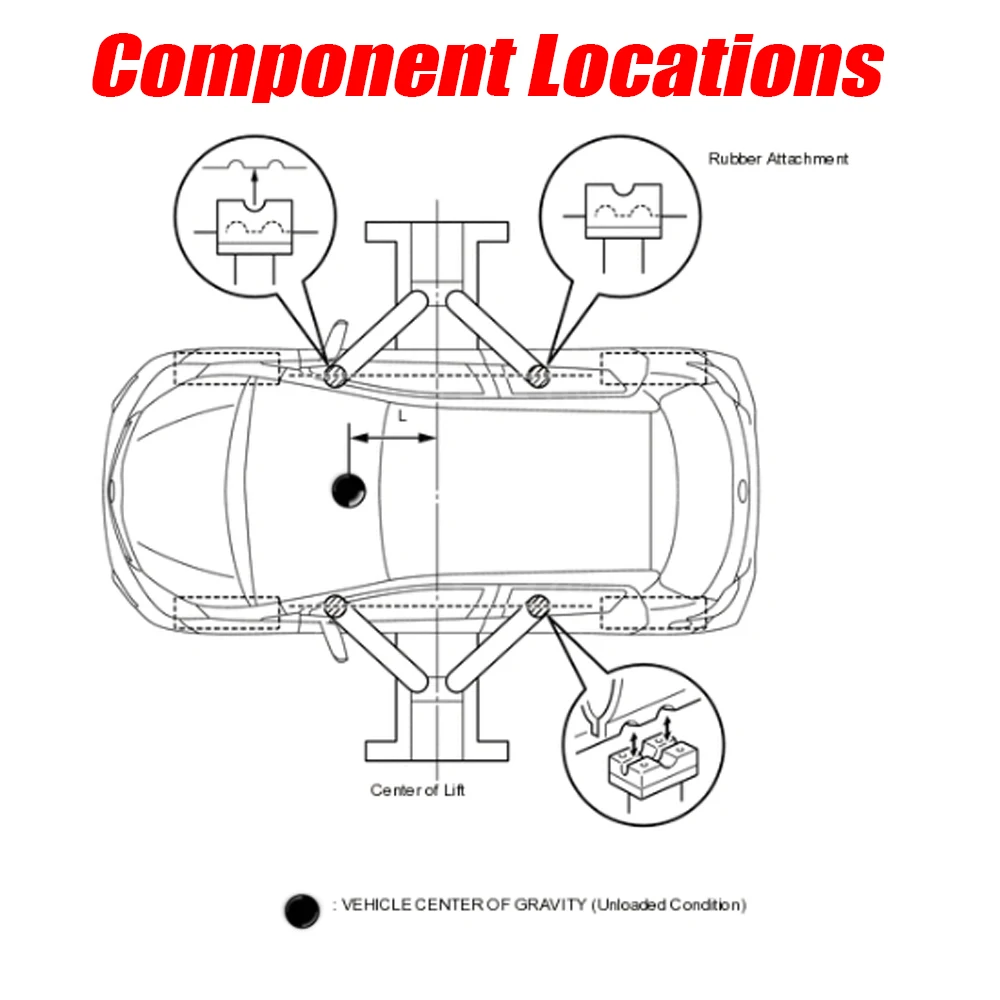 Component Locations

Rubber Attachment

L

Center of Lift

: VEHICLE CENTER OF GRAVITY (Unloaded Condition)