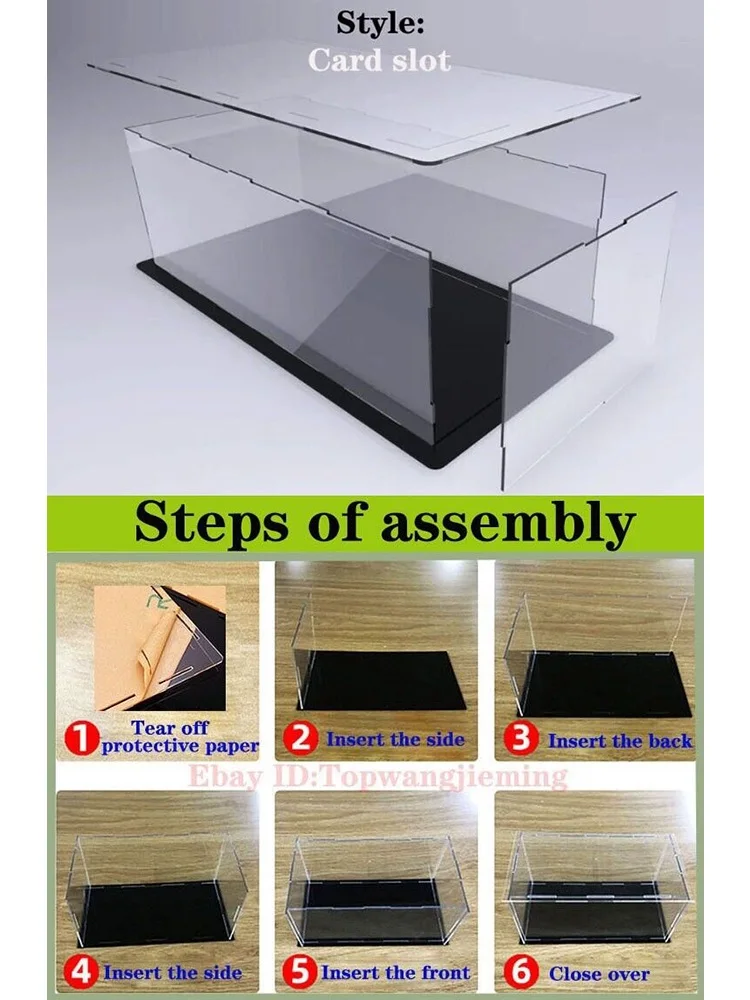 Style:
Card slot

Steps of assembly

1 Tear off protective paper

2 Insert the side

3 Insert the back

Ebay ID:Topwangjieming

4 Insert the side

5 Insert the front

6 Close over