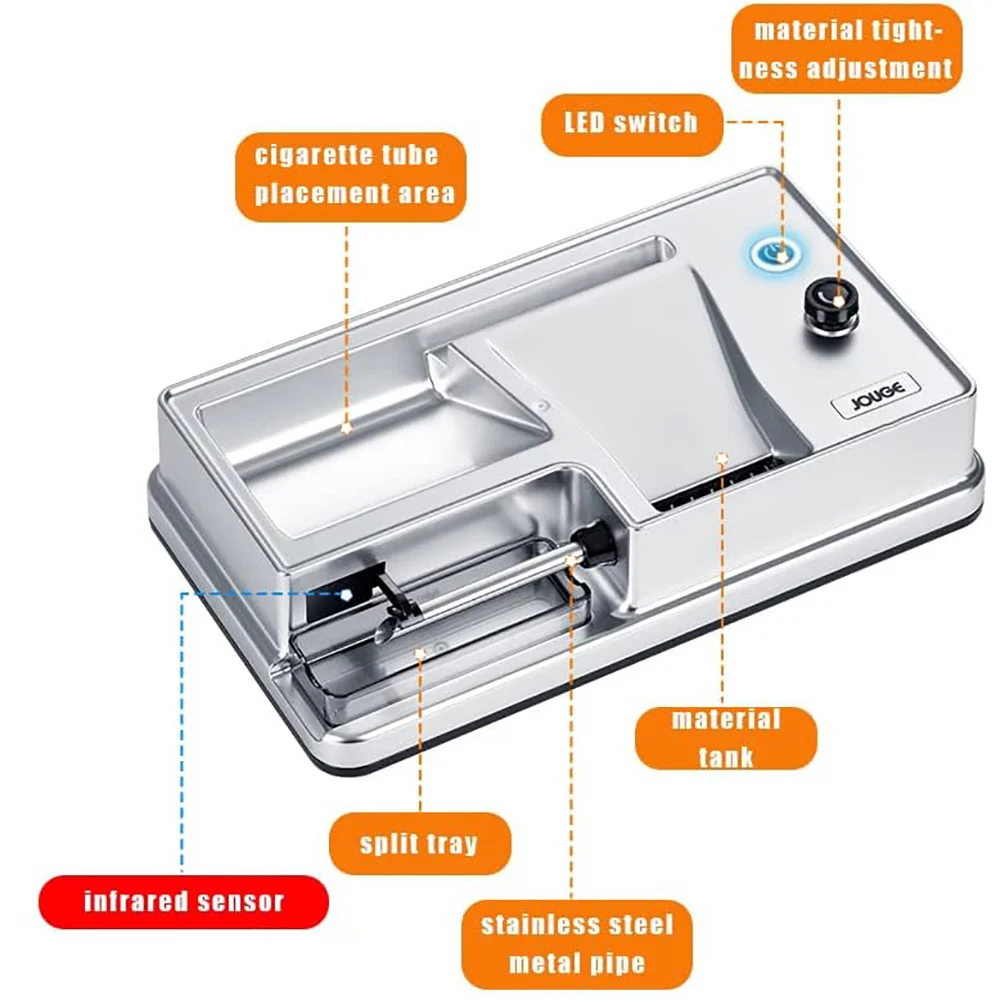 material tightness adjustment

LED switch

cigarette tube placement area

JOUGE

material tank

split tray

infrared sensor

stainless steel metal pipe