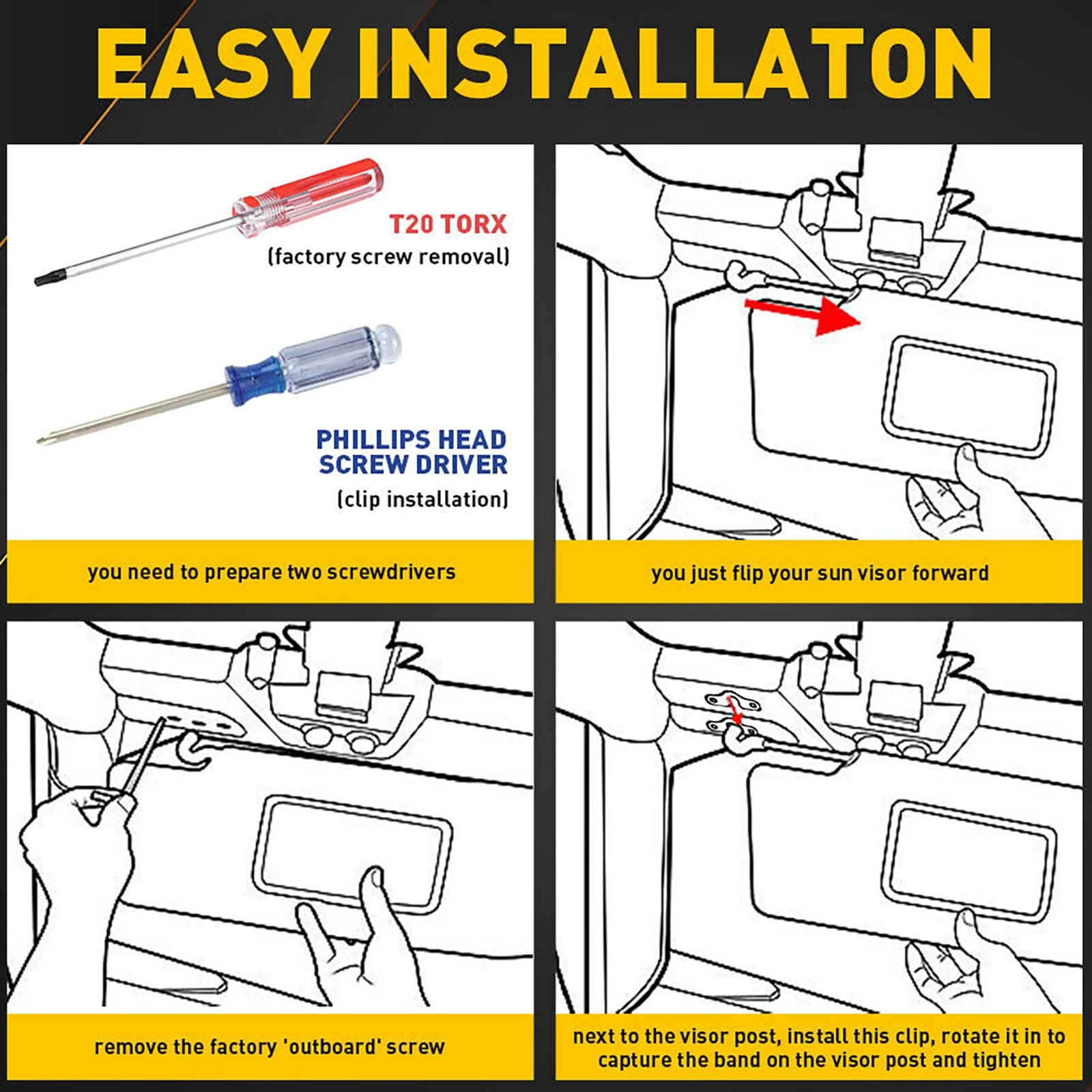 EASY INSTALLATON

T20 TORX
(factory screw removal)

PHILLIPS HEAD SCREW DRIVER
(clip installation)

you need to prepare two screwdrivers

you just flip your sun visor forward

remove the factory 'outboard' screw

next to the visor post, install this clip, rotate it in to capture the band on the visor post and tighten