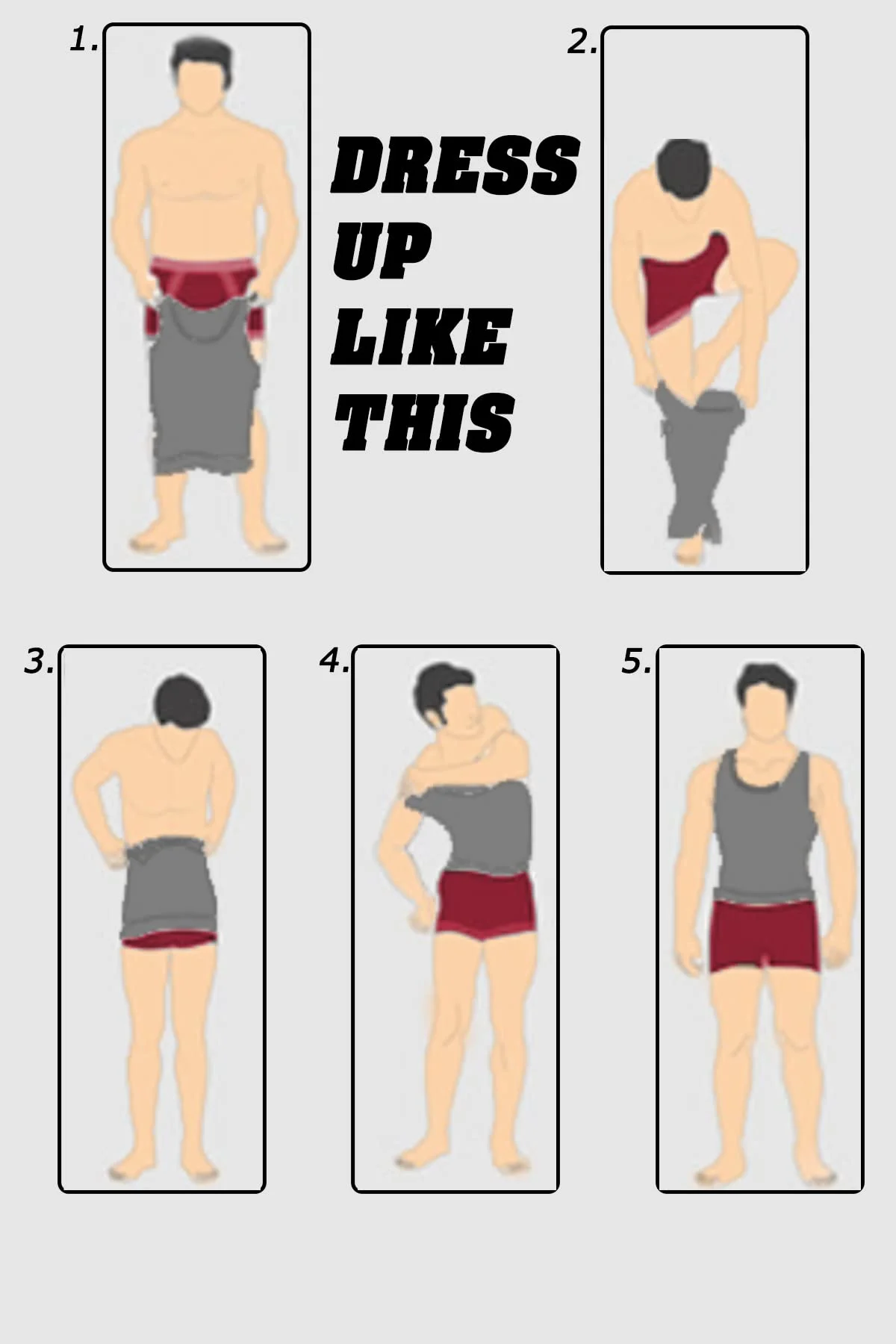 1.

DRESS UP LIKE THIS

2.

3.

4.

5.