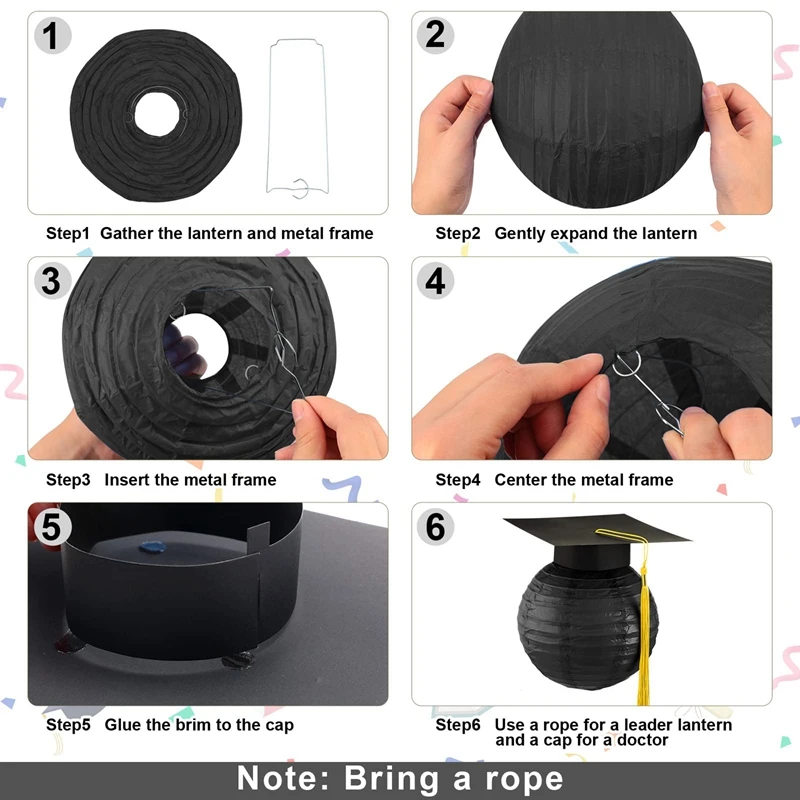 1

Step1 Gather the lantern and metal frame

2

Step2 Gently expand the lantern

3

Step3 Insert the metal frame

4

Step4 Center the metal frame

5

Step5 Glue the brim to the cap

6

Step6 Use a rope for a leader lantern and a cap for a doctor

Note: Bring a rope