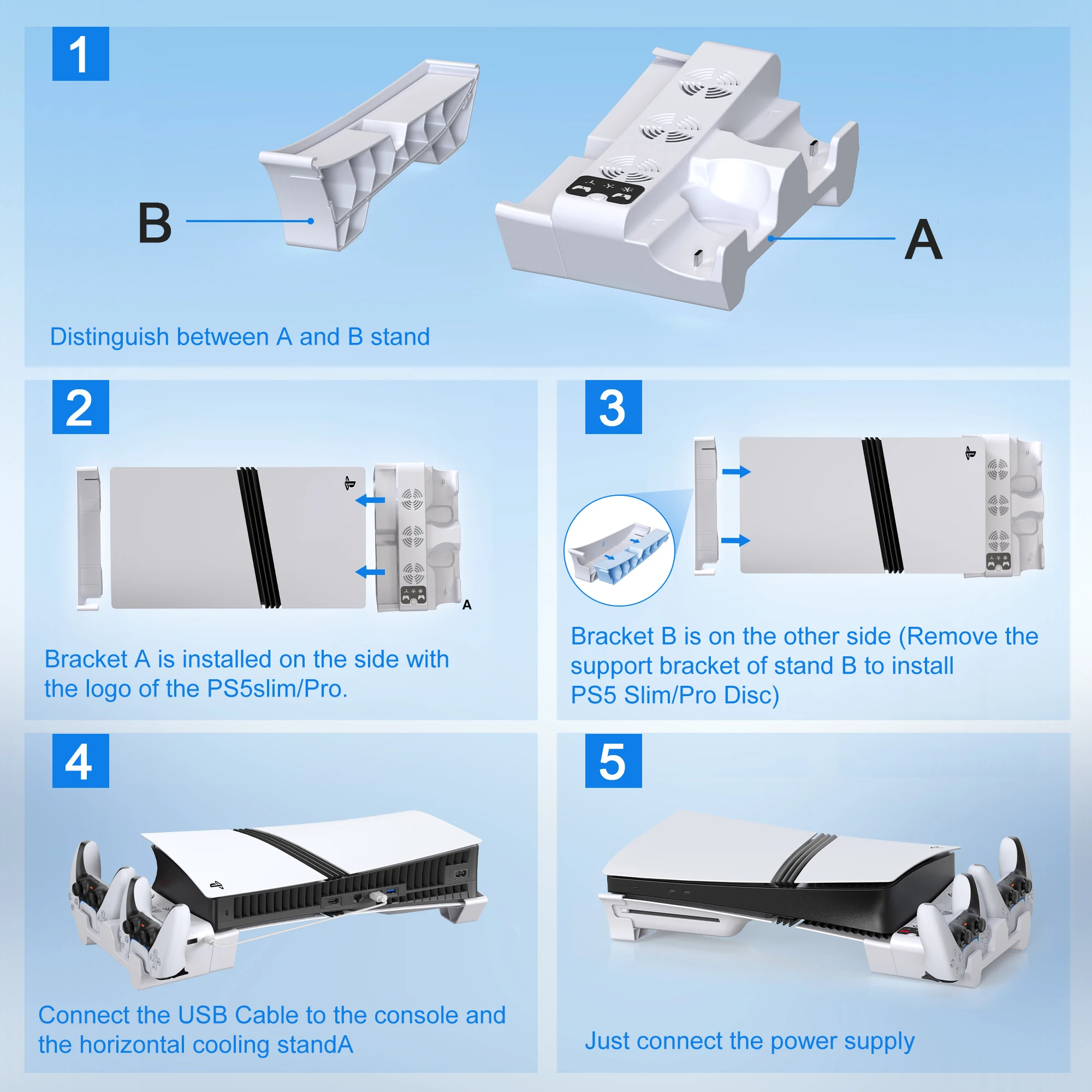 1

B

A

Distinguish between A and B stand

2

A

Bracket A is installed on the side with the logo of the PS5slim/Pro.

3

Bracket B is on the other side (Remove the support bracket of stand B to install PS5 Slim/Pro Disc)

4

Connect the USB Cable to the console and the horizontal cooling standA

5

Just connect the power supply