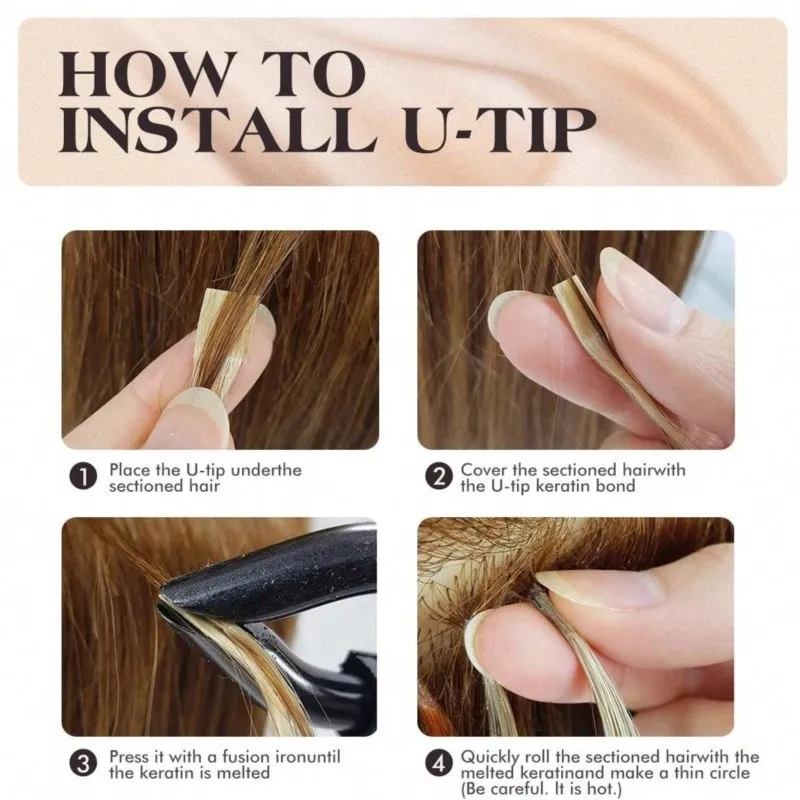 HOW TO INSTALL U-TIP

1 Place the U-tip underthe sectioned hair

2 Cover the sectioned hairwith the U-tip keratin bond

3 Press it with a fusion ironuntil the keratin is melted

4 Quickly roll the sectioned hairwith the melted keratinand make a thin circle (Be careful. It is hot.)