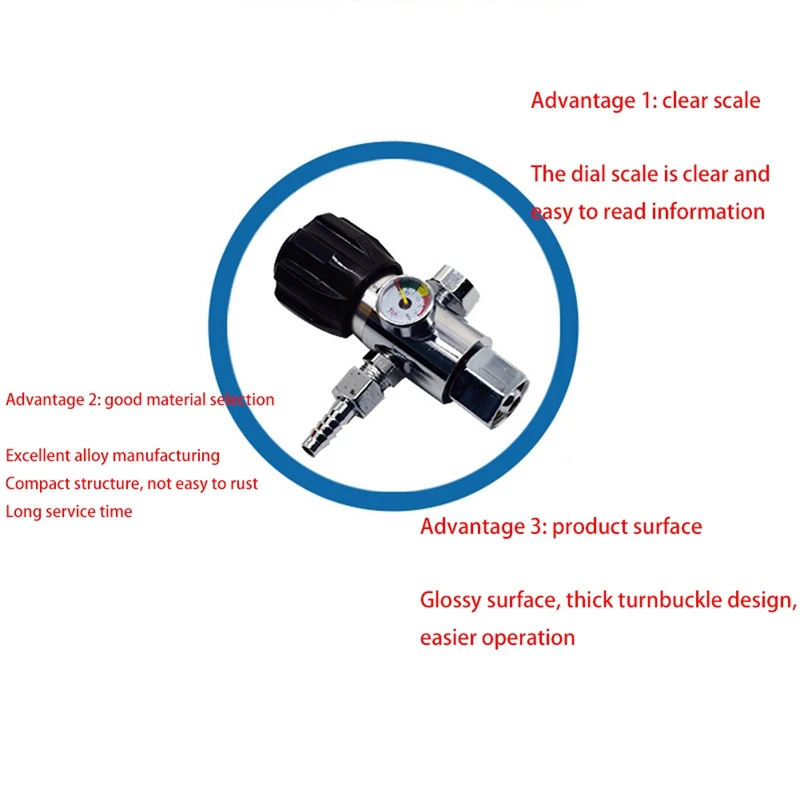 Advantage 1: clear scale

The dial scale is clear and easy to read information

Advantage 2: good material selection

Excellent alloy manufacturing
Compact structure, not easy to rust
Long service time

Advantage 3: product surface

Glossy surface, thick turnbuckle design, easier operation