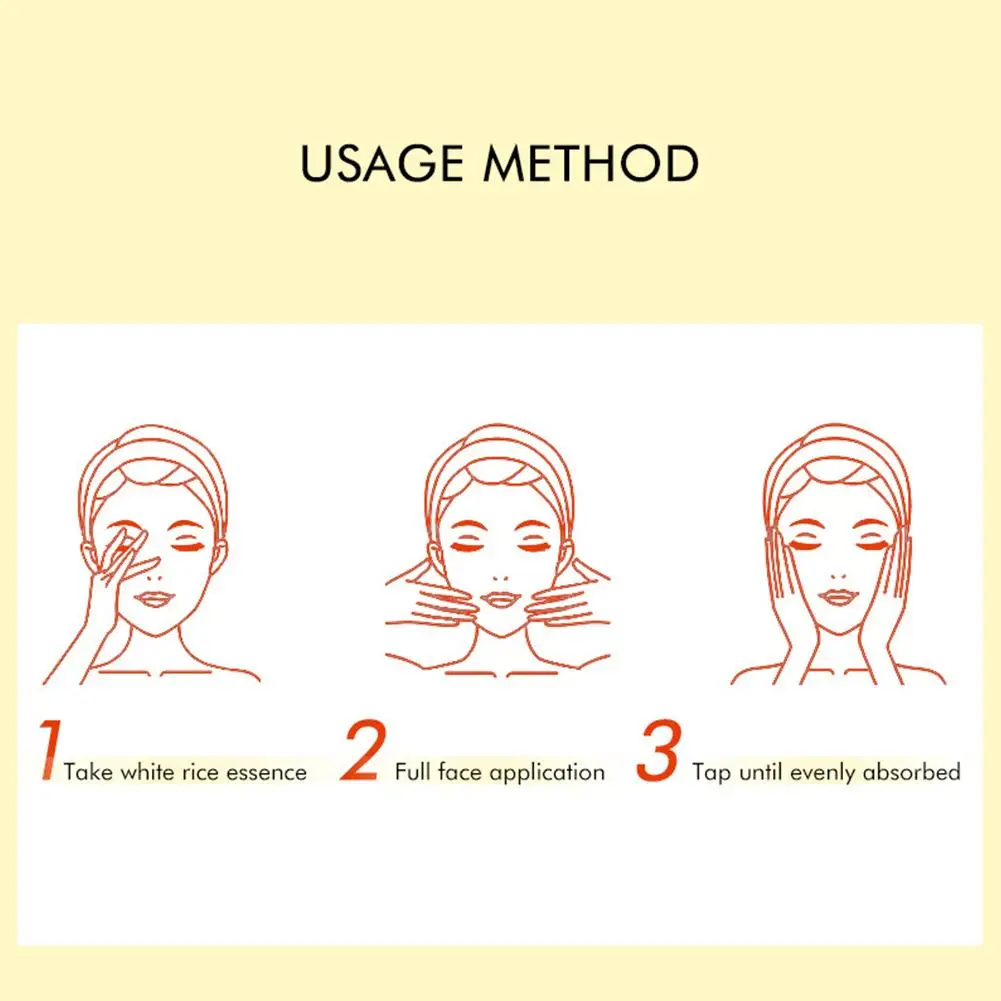 USAGE METHOD

1 Take white rice essence

2 Full face application

3 Tap until evenly absorbed