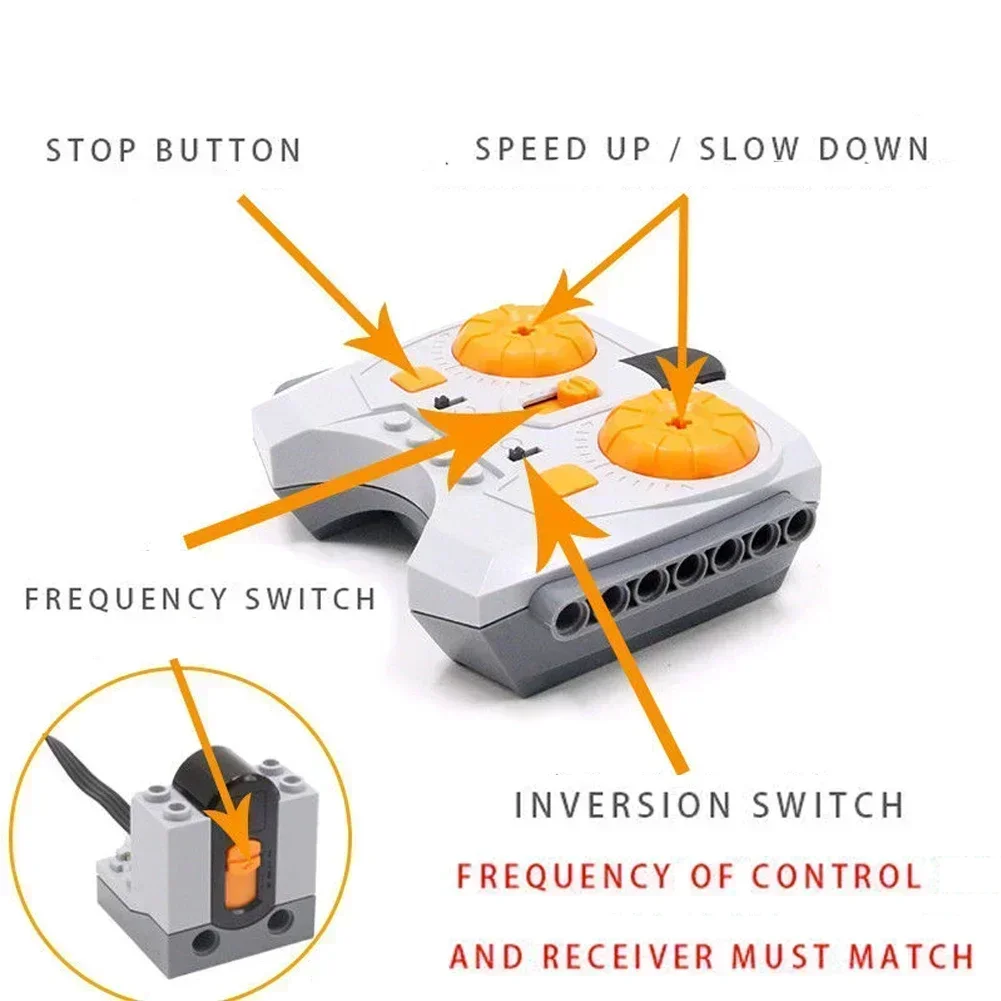 STOP BUTTON

SPEED UP / SLOW DOWN

FREQUENCY SWITCH

INVERSION SWITCH

FREQUENCY OF CONTROL AND RECEIVER MUST MATCH