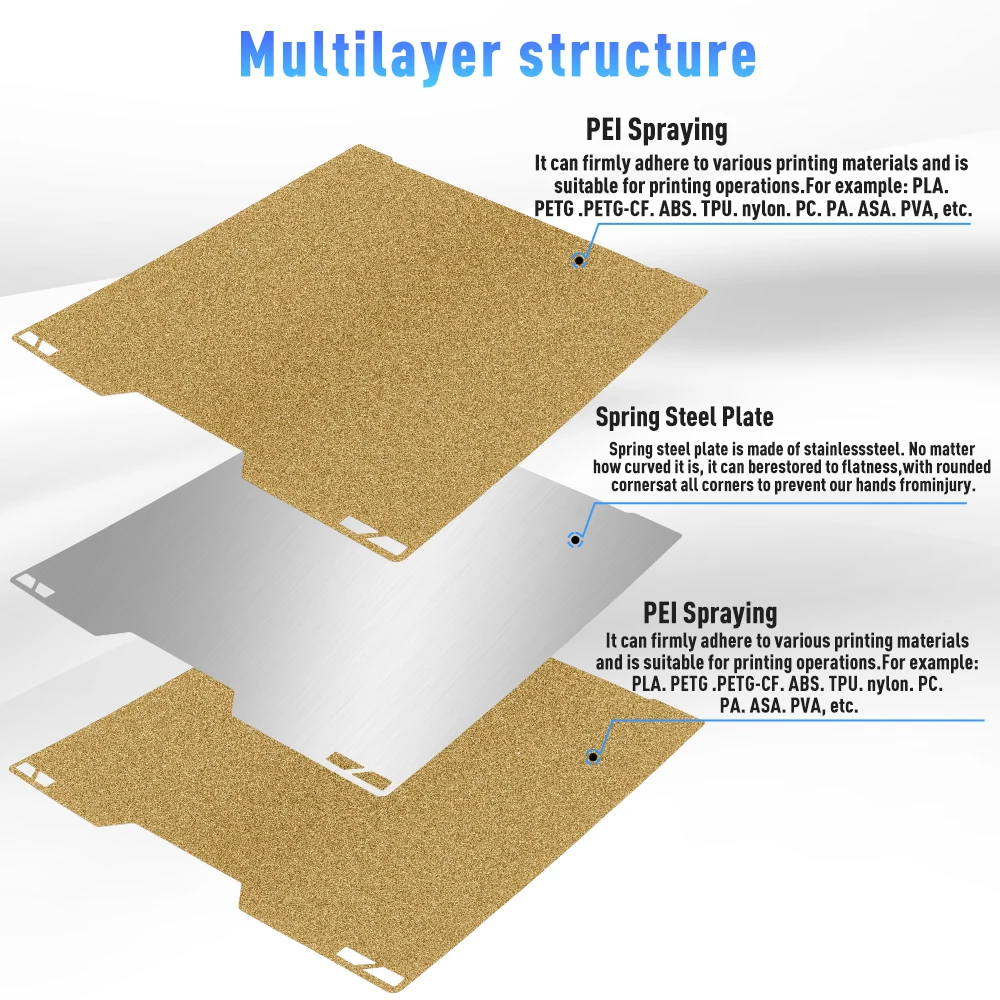 Multilayer structure

PEI Spraying

It can firmly adhere to various printing materials and is suitable for printing operations.For example: PLA. PETG .PETG-CF. ABS. TPU. nylon. PC. PA. ASA. PVA, etc.

Spring Steel Plate

Spring steel plate is made of stainlesssteel. No matter how curved it is, it can berestored to flatness,with rounded cornersat all corners to prevent our hands frominjury.

PEI Spraying

It can firmly adhere to various printing materials and is suitable for printing operations.For example: PLA. PETG .PETG-CF. ABS. TPU. nylon. PC. PA. ASA. PVA, etc.