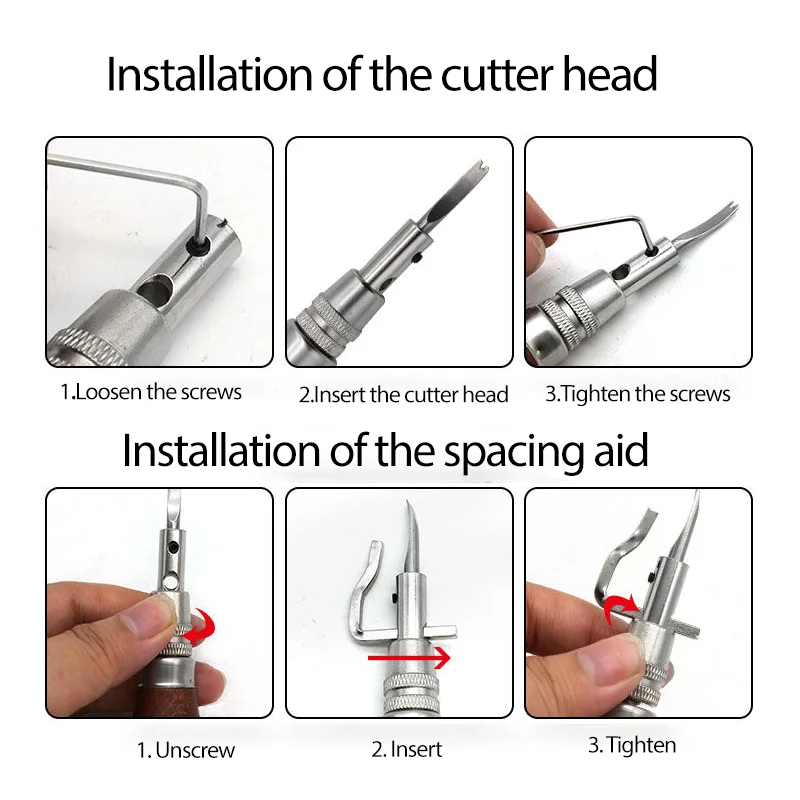 Installation of the cutter head

1.Loosen the screws

2.Insert the cutter head

3.Tighten the screws

Installation of the spacing aid

1. Unscrew

2. Insert

3. Tighten