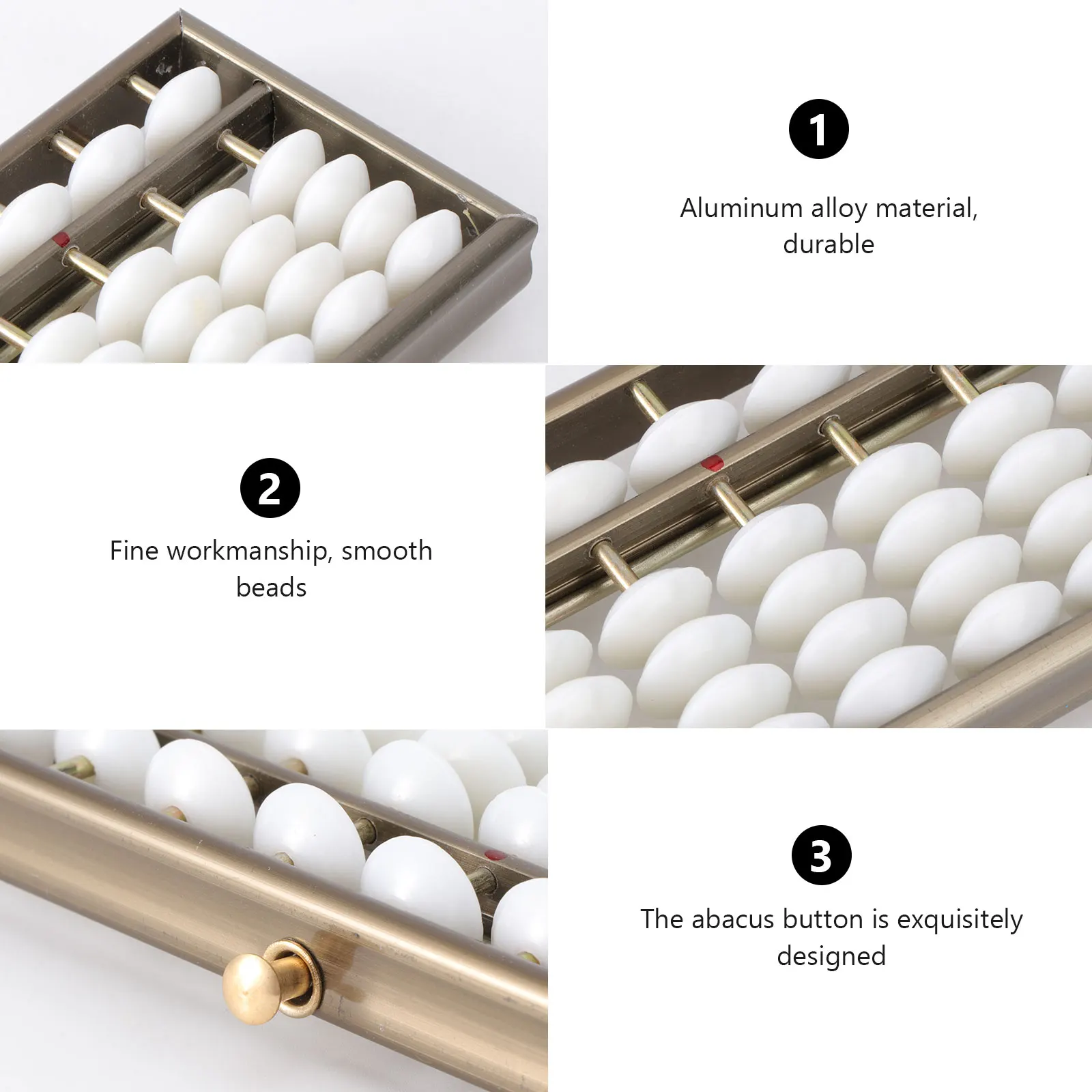 1

Aluminum alloy material, durable

2

Fine workmanship, smooth beads

3

The abacus button is exquisitely designed