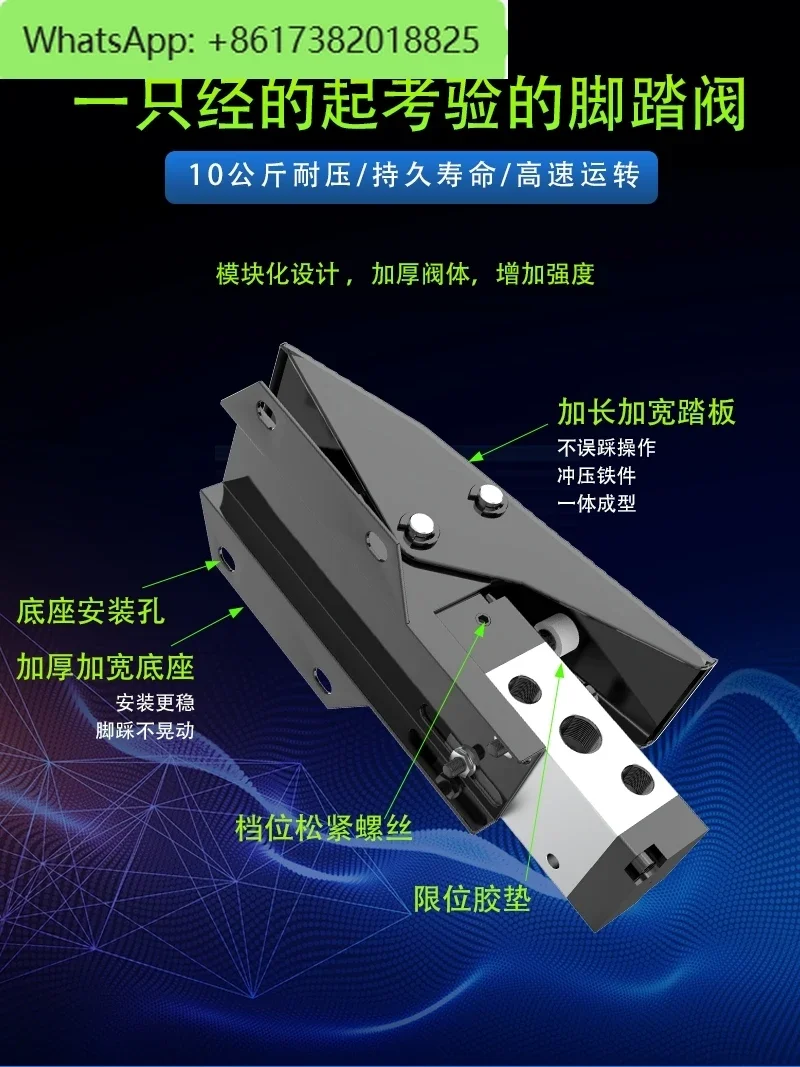 WhatsApp: +8617382018825

一只经的起考验的脚踏阀

10公斤耐压/持久寿命/高速运转

模块化设计，加厚阀体，增加强度

加长加宽踏板
不误踩操作
冲压铁件
一体成型

底座安装孔

加厚加宽底座
安装更稳
脚踩不晃动

档位松紧螺丝

限位胶垫