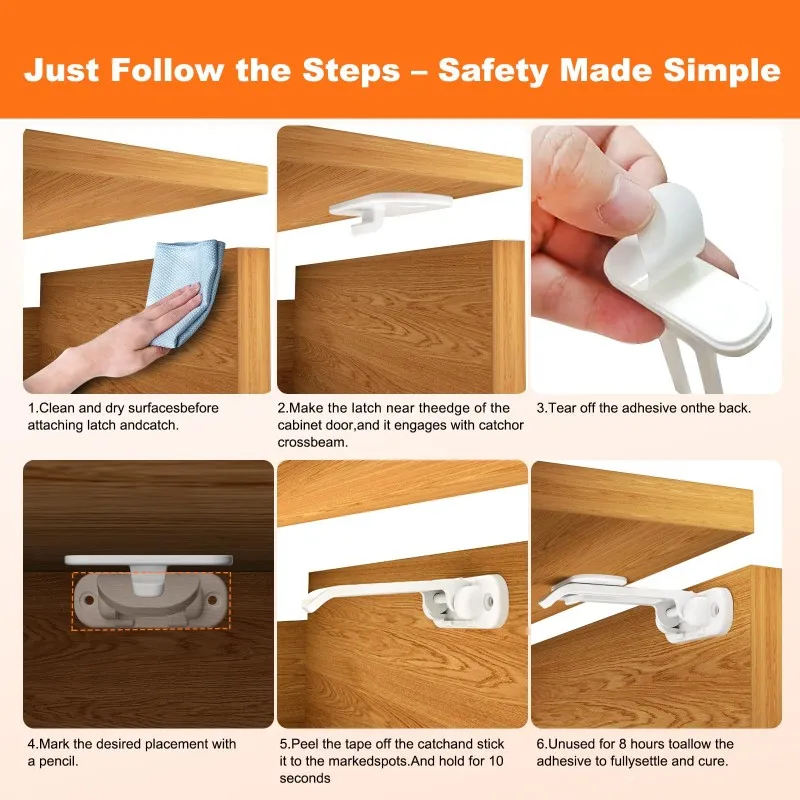 Just Follow the Steps – Safety Made Simple

1.Clean and dry surfacesbefore attaching latch andcatch.

2.Make the latch near theedge of the cabinet door,and it engages with catchor crossbeam.

3.Tear off the adhesive onthe back.

4.Mark the desired placement with a pencil.

5.Peel the tape off the catchand stick it to the markedspots.And hold for 10 seconds

6.Unused for 8 hours toallow the adhesive to fullysettle and cure.