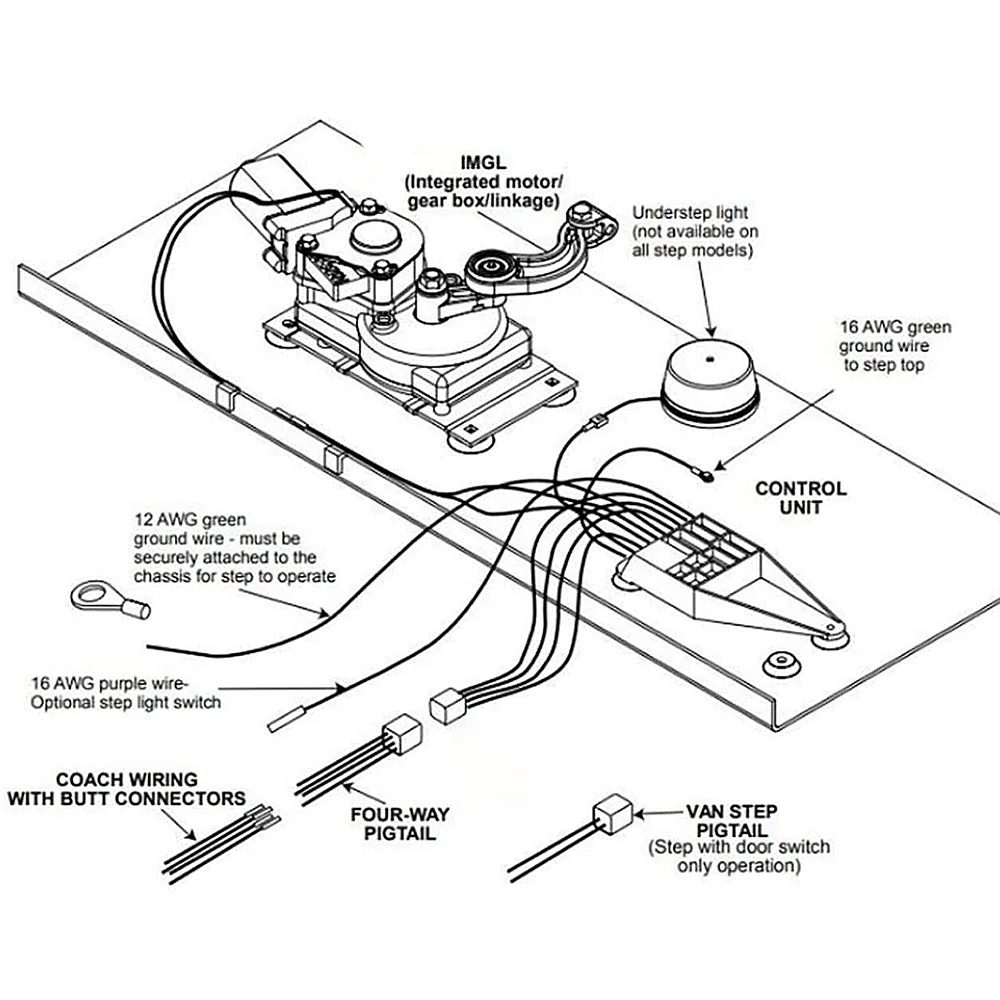 IMGL
(Integrated motor/
gear box/linkage)

Understep light
(not available on
all step models)

16 AWG green
ground wire
to step top

CONTROL
UNIT

12 AWG green
ground wire - must be
securely attached to the
chassis for step to operate

16 AWG purple wire-
Optional step light switch

COACH WIRING
WITH BUTT CONNECTORS

FOUR-WAY
PIGTAIL

VAN STEP
PIGTAIL
(Step with door switch
only operation)