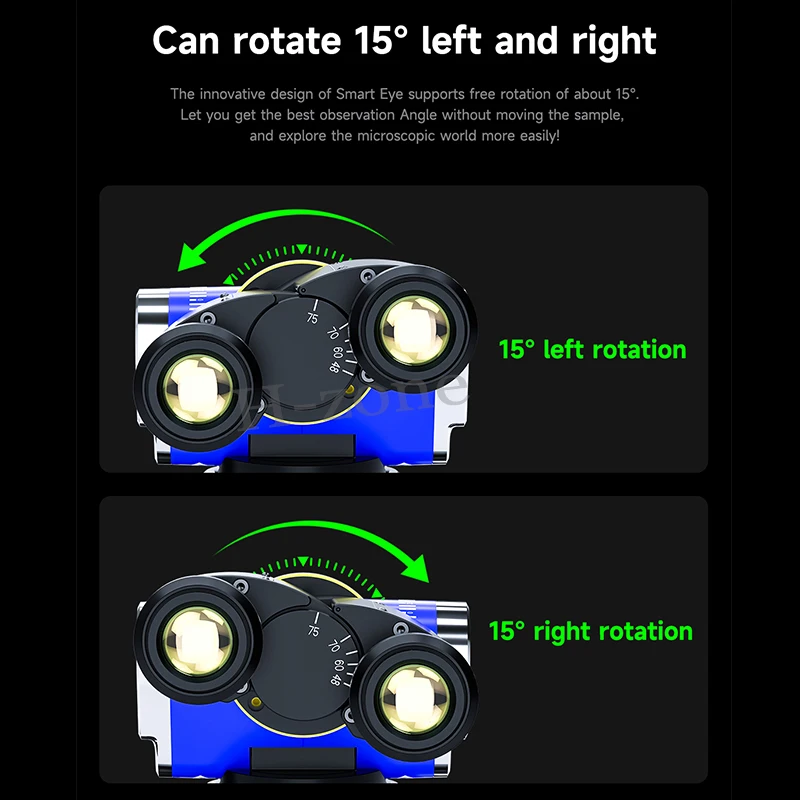 Can rotate 15° left and right

The innovative design of Smart Eye supports free rotation of about 15°. Let you get the best observation Angle without moving the sample, and explore the microscopic world more easily!

75
70
60
48

15° left rotation

H-Zone

75
70
60
48

15° right rotation