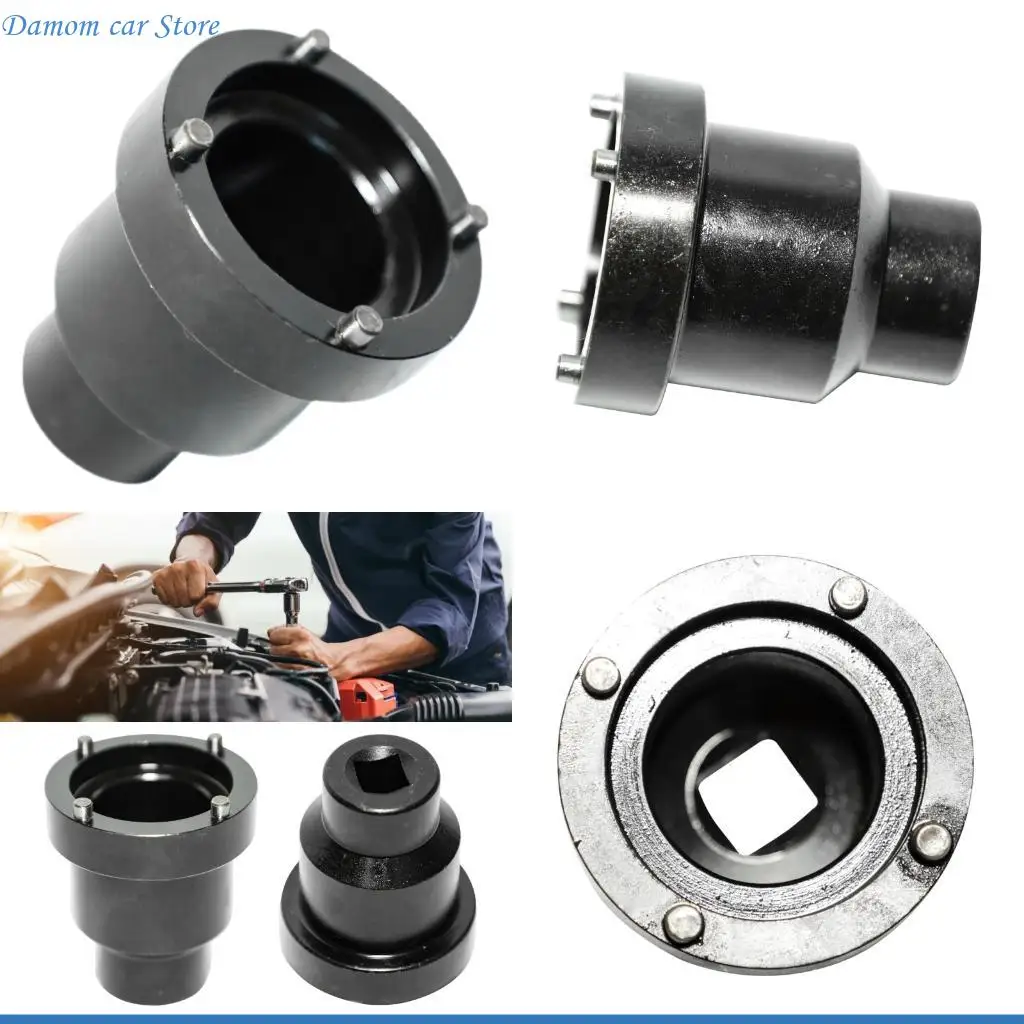 Damom car Store