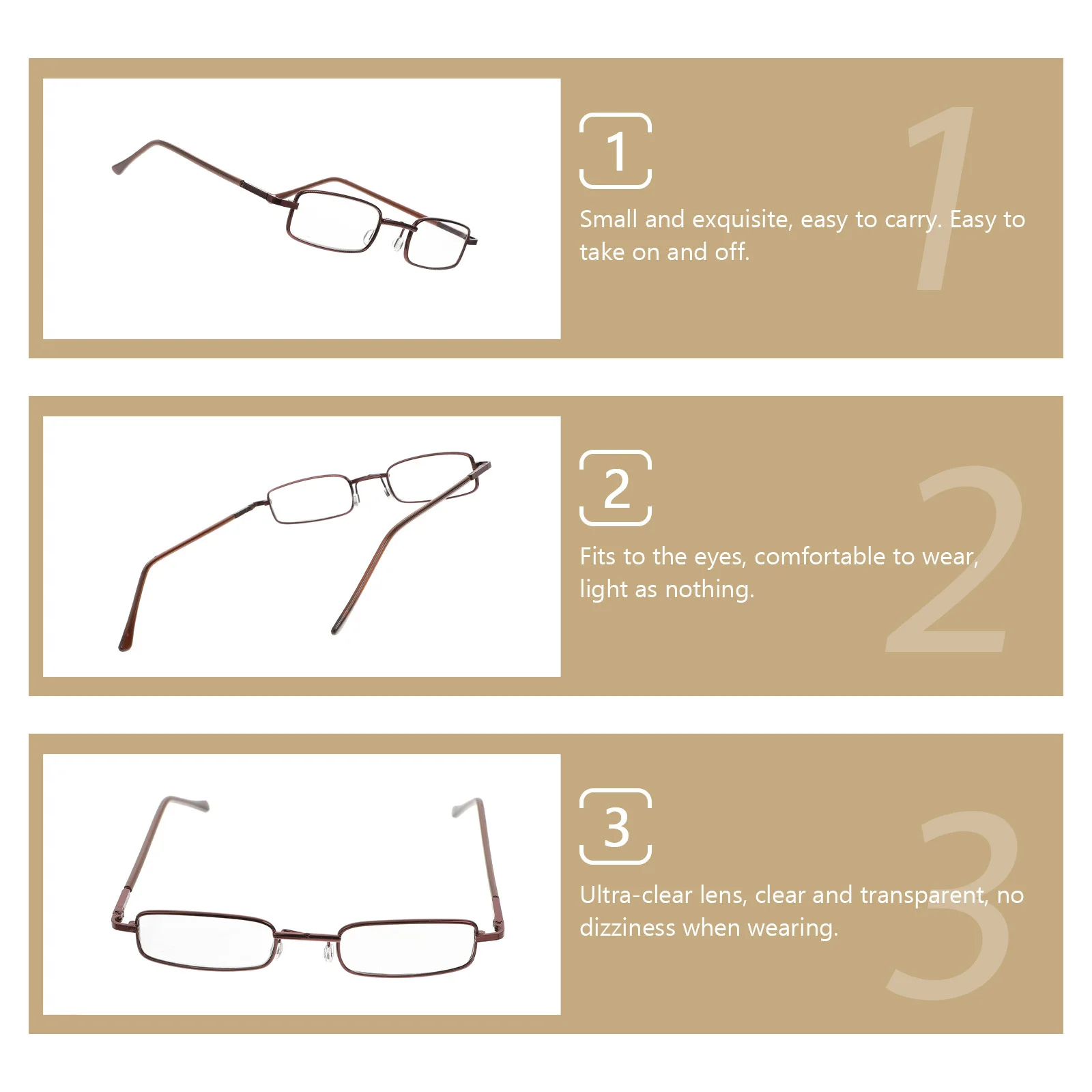 1

1

Small and exquisite, easy to carry. Easy to take on and off.

2

2

Fits to the eyes, comfortable to wear, light as nothing.

3

3

Ultra-clear lens, clear and transparent, no dizziness when wearing.