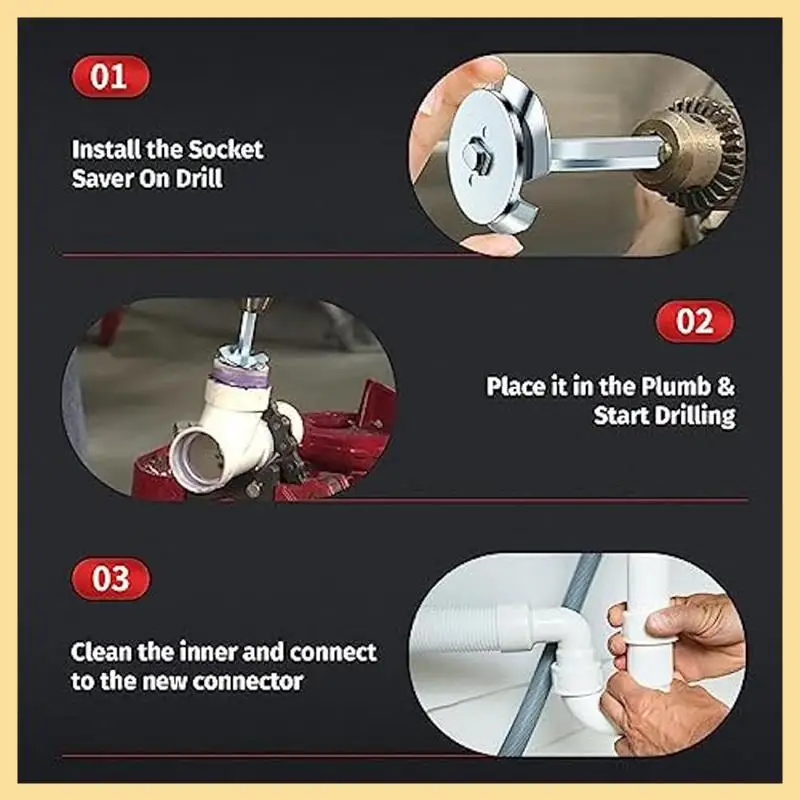 01

Install the Socket Saver On Drill

02

Place it in the Plumb & Start Drilling

03

Clean the inner and connect to the new connector