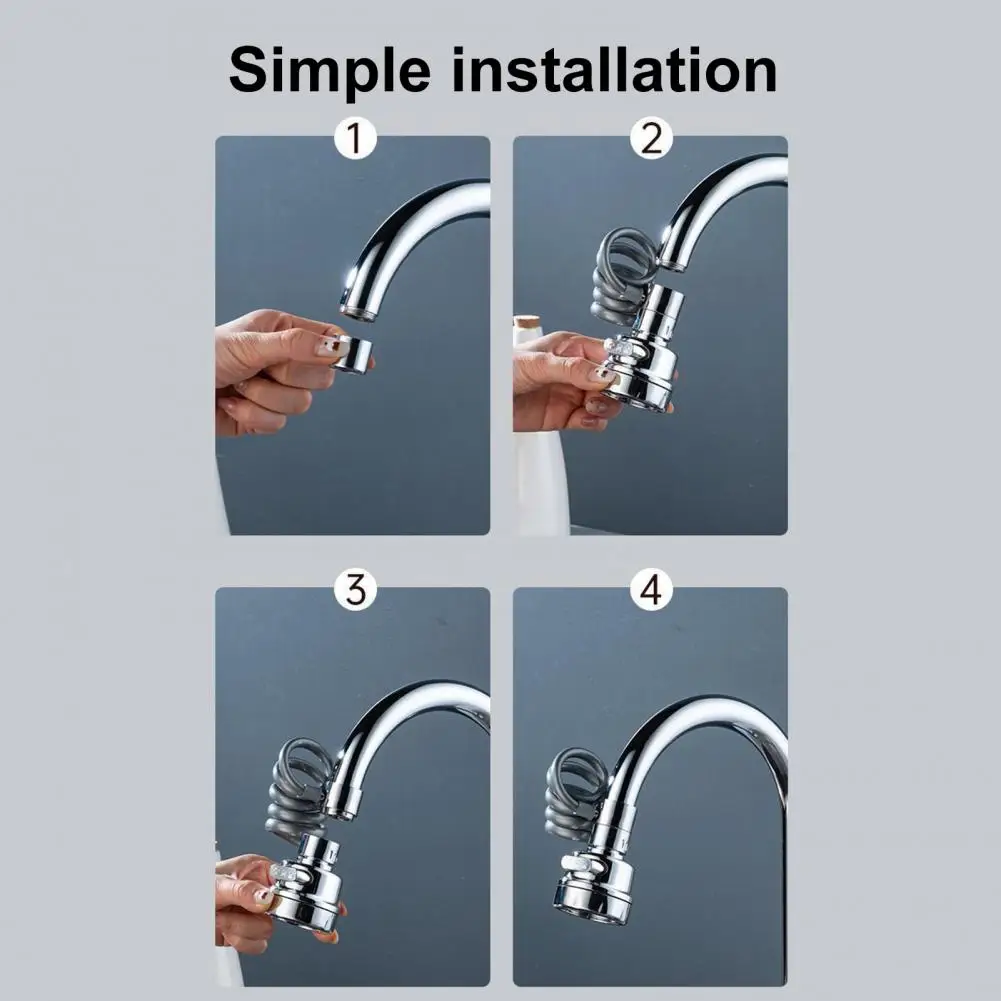 Simple installation

1

2

3

4