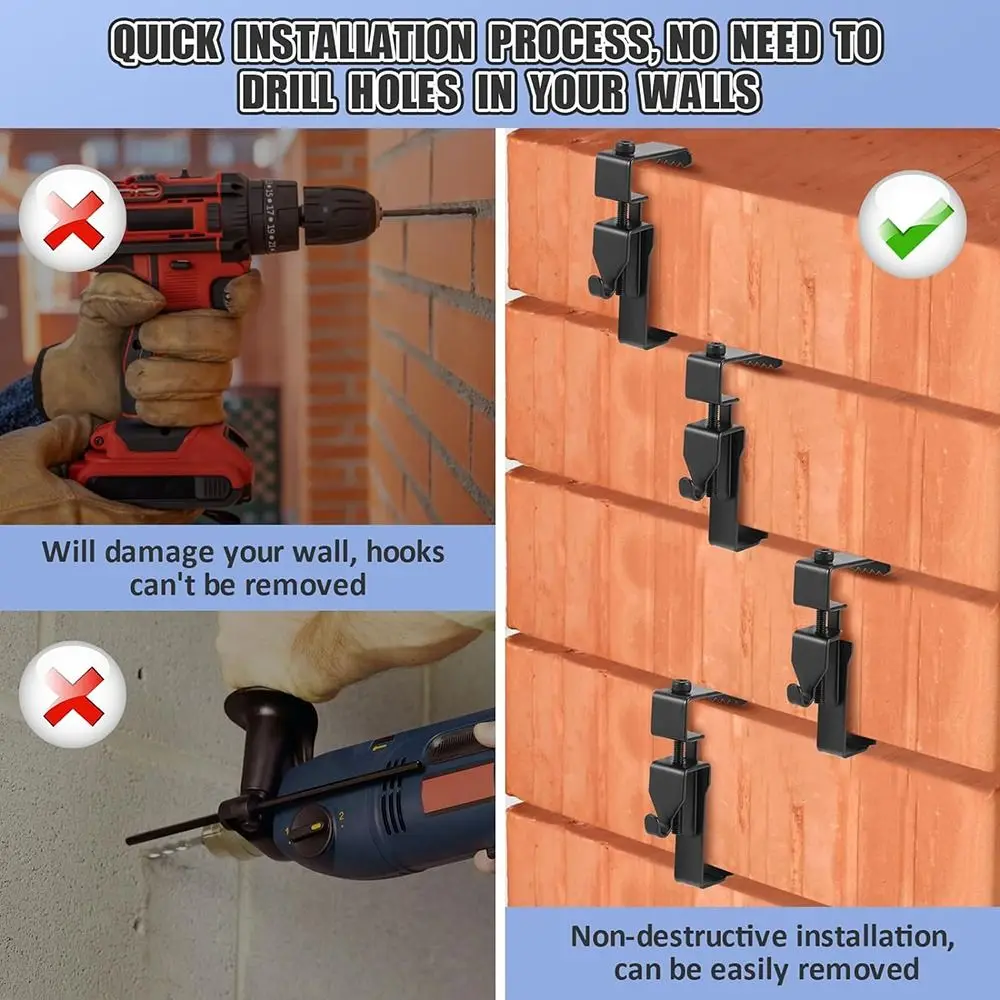 QUICK INSTALLATION PROCESS, NO NEED TO DRILL HOLES IN YOUR WALLS

Will damage your wall, hooks can't be removed

Non-destructive installation, can be easily removed