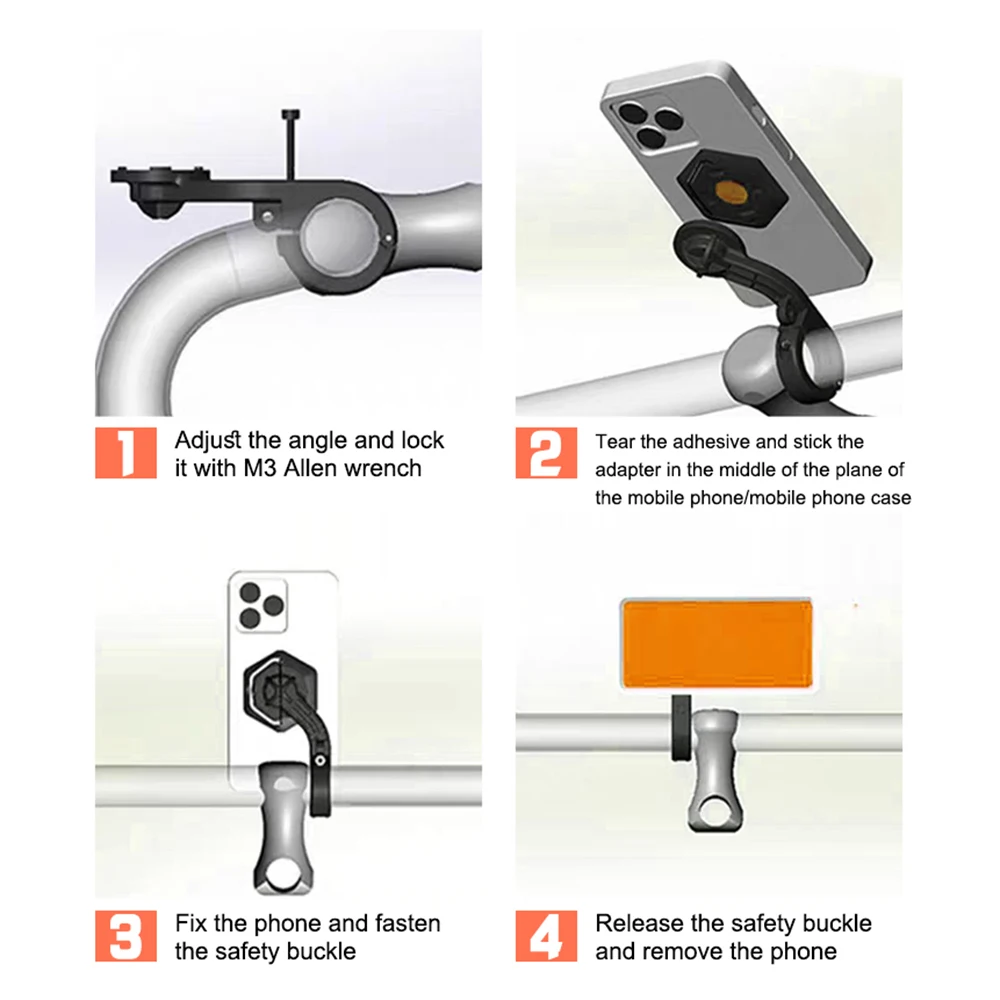 1 Adjust the angle and lock it with M3 Allen wrench

2 Tear the adhesive and stick the adapter in the middle of the plane of the mobile phone/mobile phone case

3 Fix the phone and fasten the safety buckle

4 Release the safety buckle and remove the phone