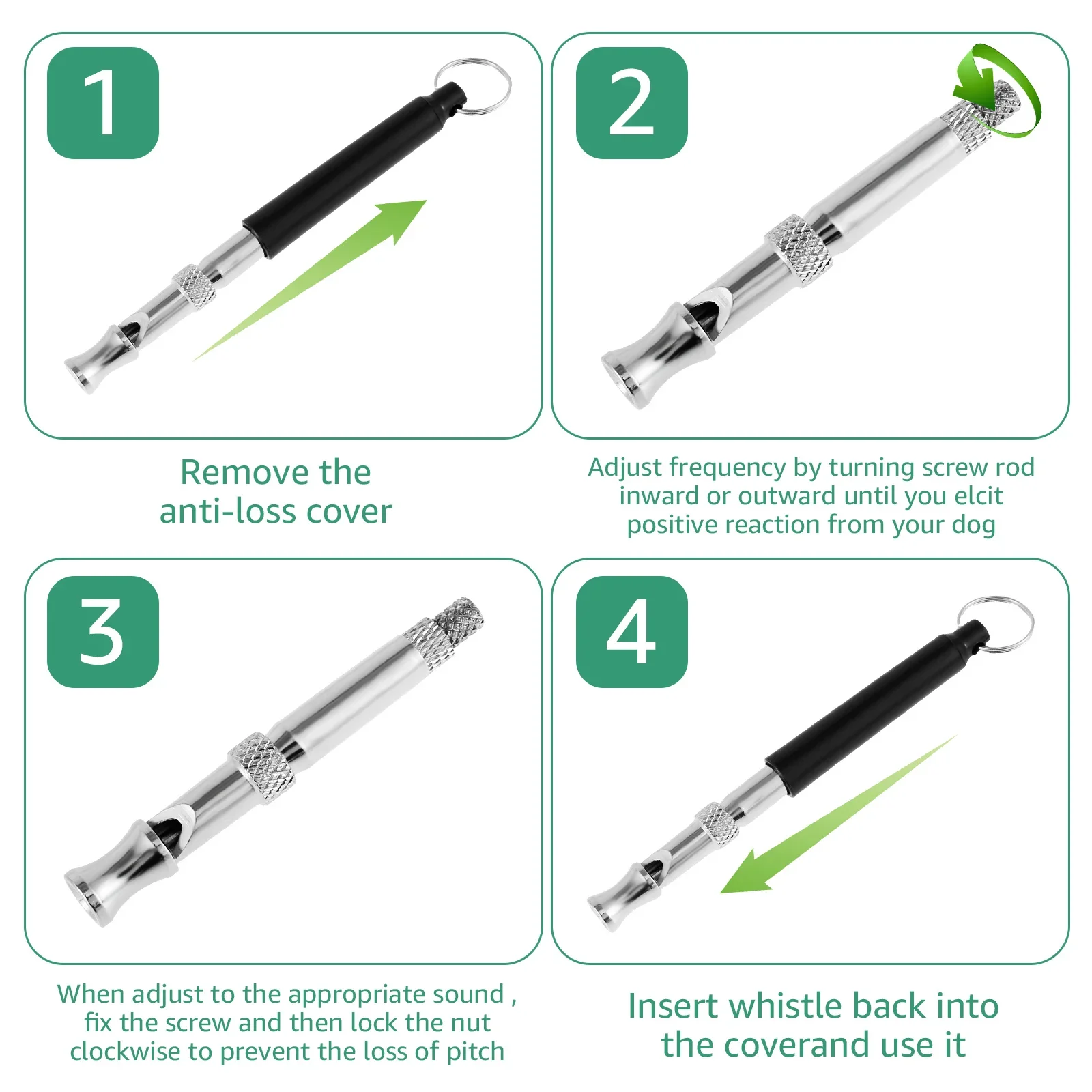 1

Remove the anti-loss cover

2

Adjust frequency by turning screw rod inward or outward until you elcit positive reaction from your dog

3

When adjust to the appropriate sound , fix the screw and then lock the nut clockwise to prevent the loss of pitch

4

Insert whistle back into the coverand use it