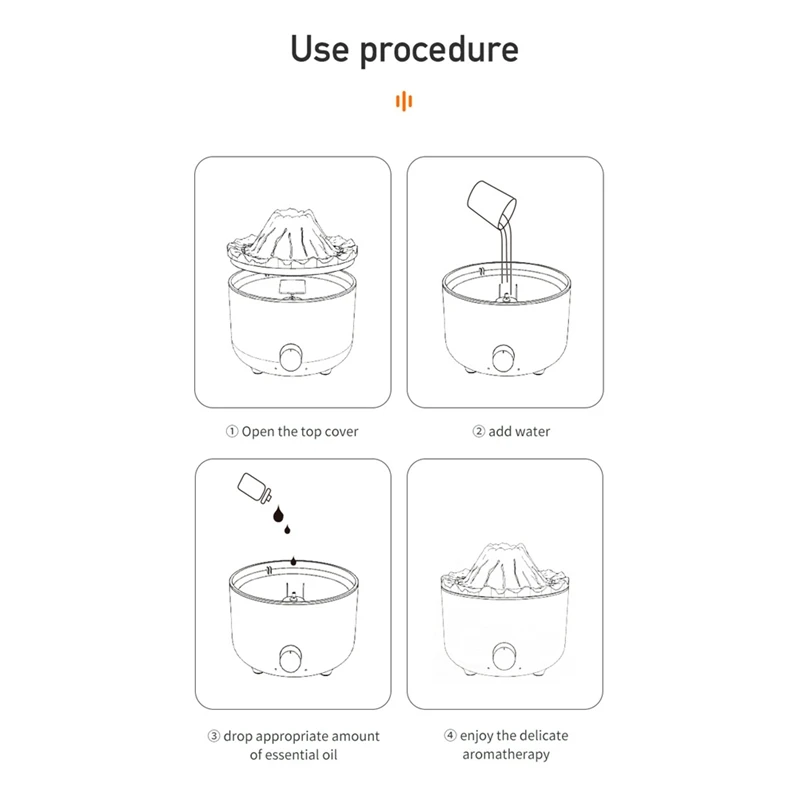 Use procedure

① Open the top cover

② add water

③ drop appropriate amount of essential oil

④ enjoy the delicate aromatherapy