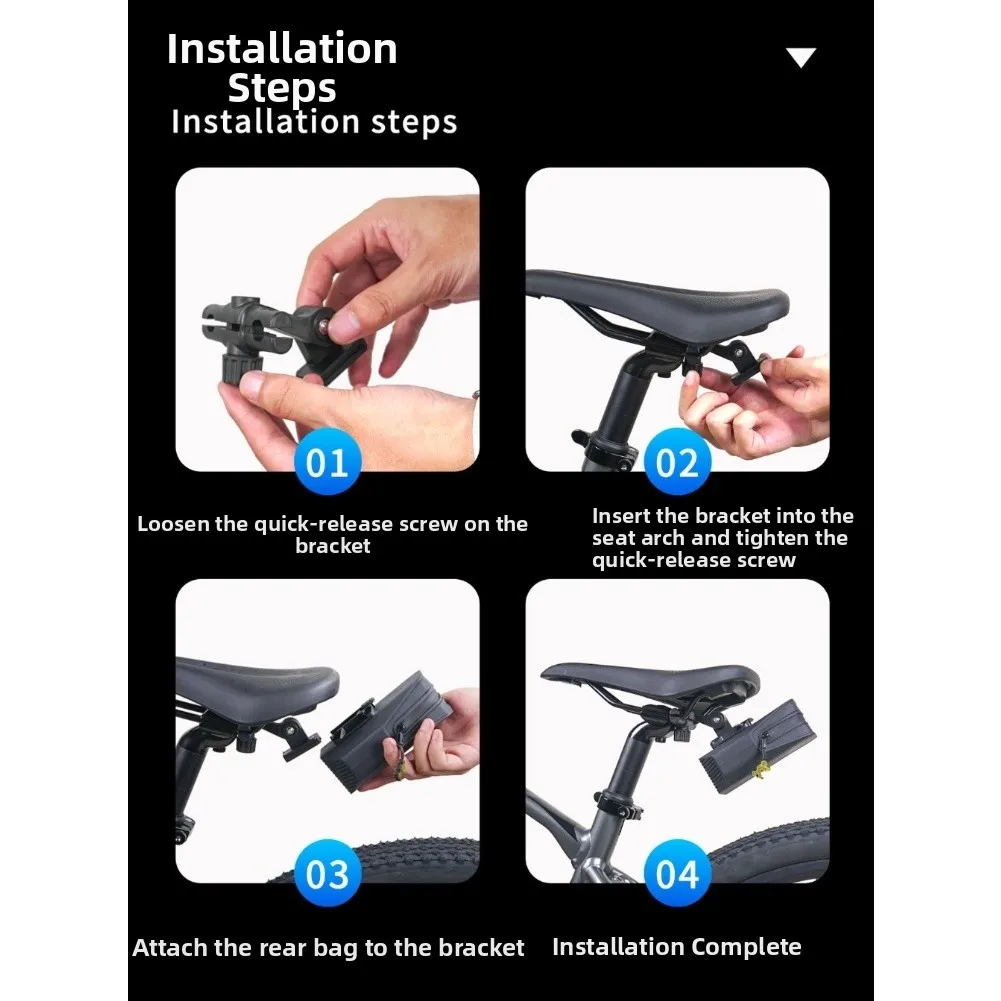 Installation Steps
Installation steps

01
Loosen the quick-release screw on the bracket

02
Insert the bracket into the seat arch and tighten the quick-release screw

03
Attach the rear bag to the bracket

04
Installation Complete