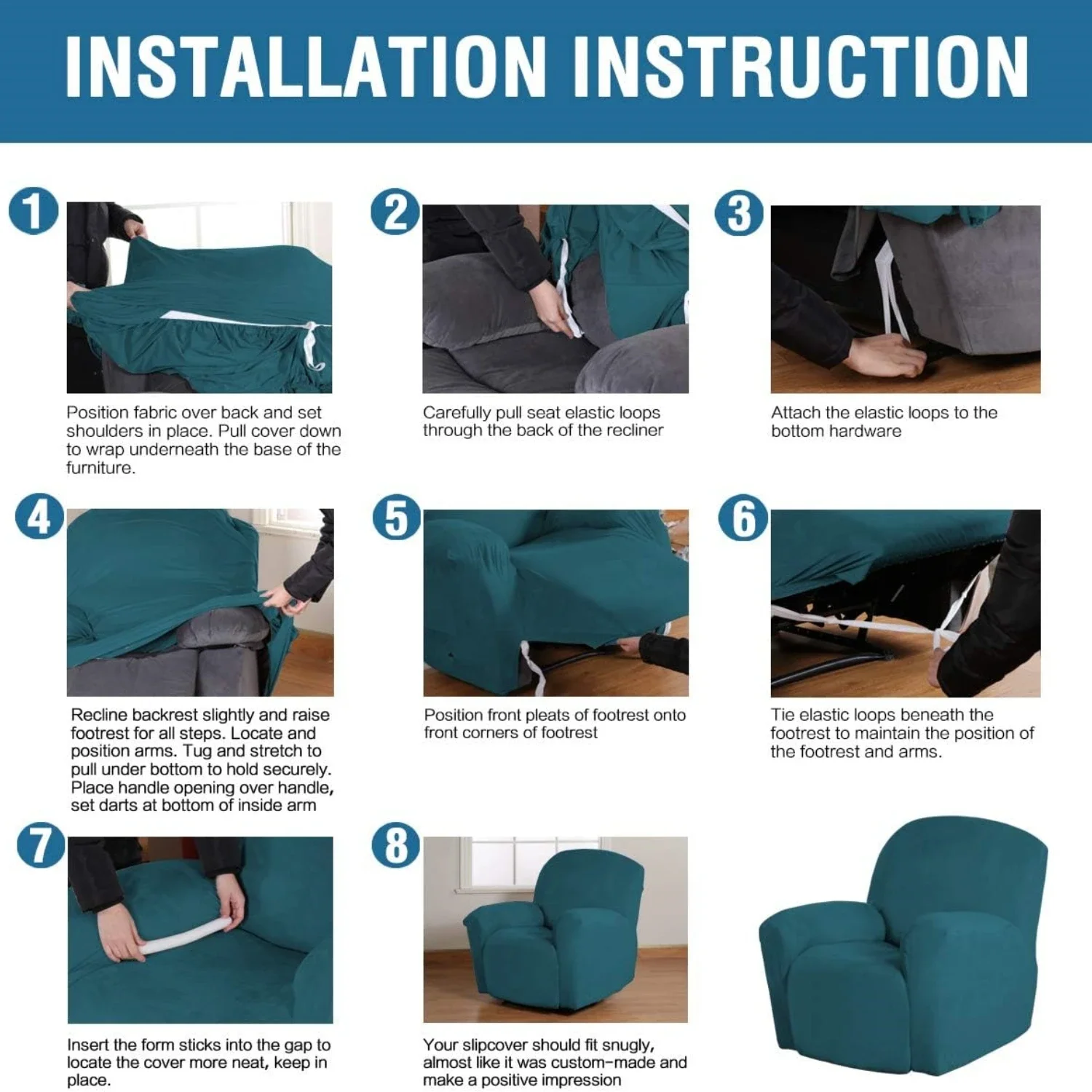 INSTALLATION INSTRUCTION

1

Position fabric over back and set shoulders in place. Pull cover down to wrap underneath the base of the furniture.

2

Carefully pull seat elastic loops through the back of the recliner

3

Attach the elastic loops to the bottom hardware

4

Recline backrest slightly and raise footrest for all steps. Locate and position arms. Tug and stretch to pull under bottom to hold securely. Place handle opening over handle, set darts at bottom of inside arm

5

Position front pleats of footrest onto front corners of footrest

6

Tie elastic loops beneath the footrest to maintain the position of the footrest and arms.

7

Insert the form sticks into the gap to locate the cover more neat, keep in place.

8

Your slipcover should fit snugly, almost like it was custom-made and make a positive impression