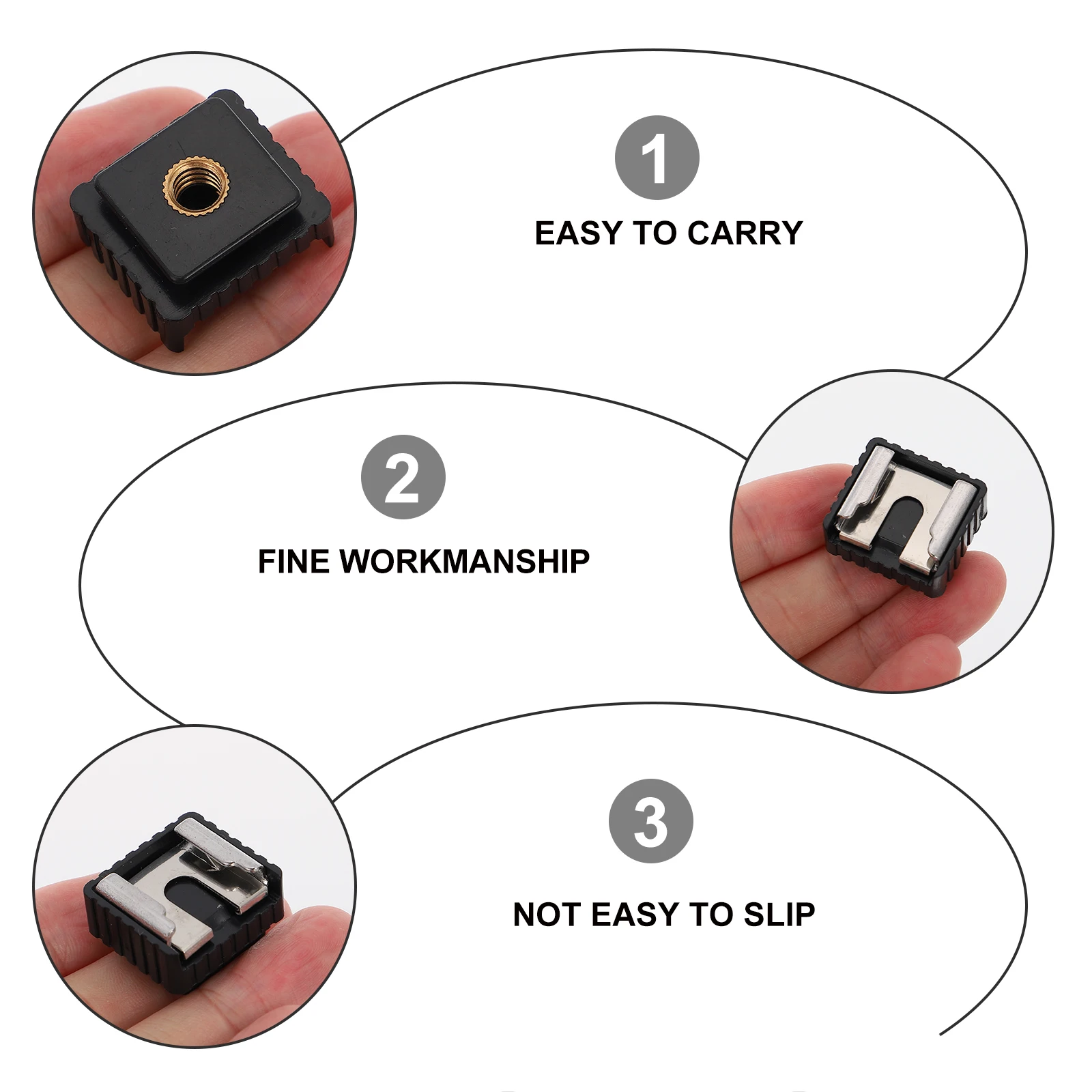 1

EASY TO CARRY

2

FINE WORKMANSHIP

3

NOT EASY TO SLIP