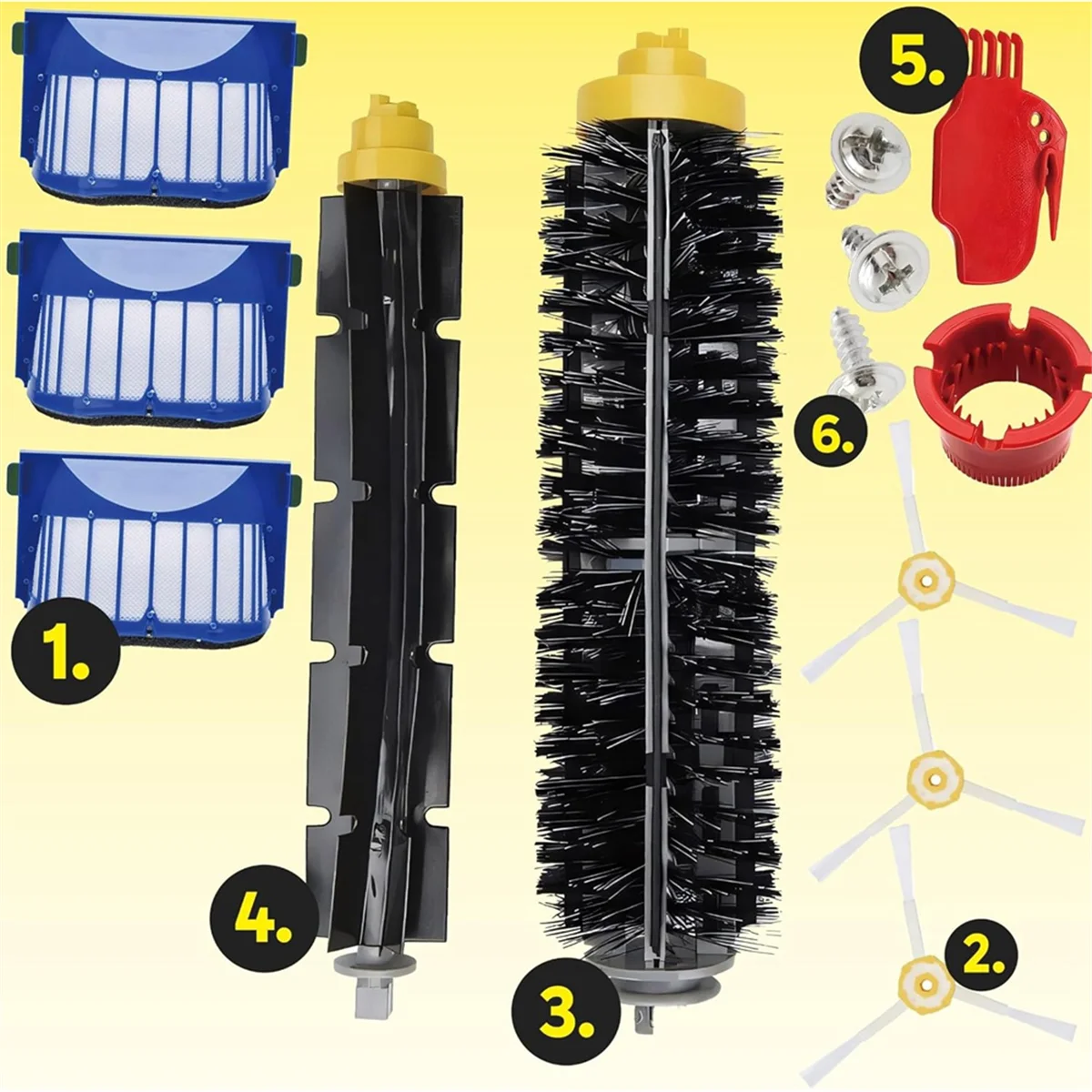 5.

6.

1.

4.

3.

2.