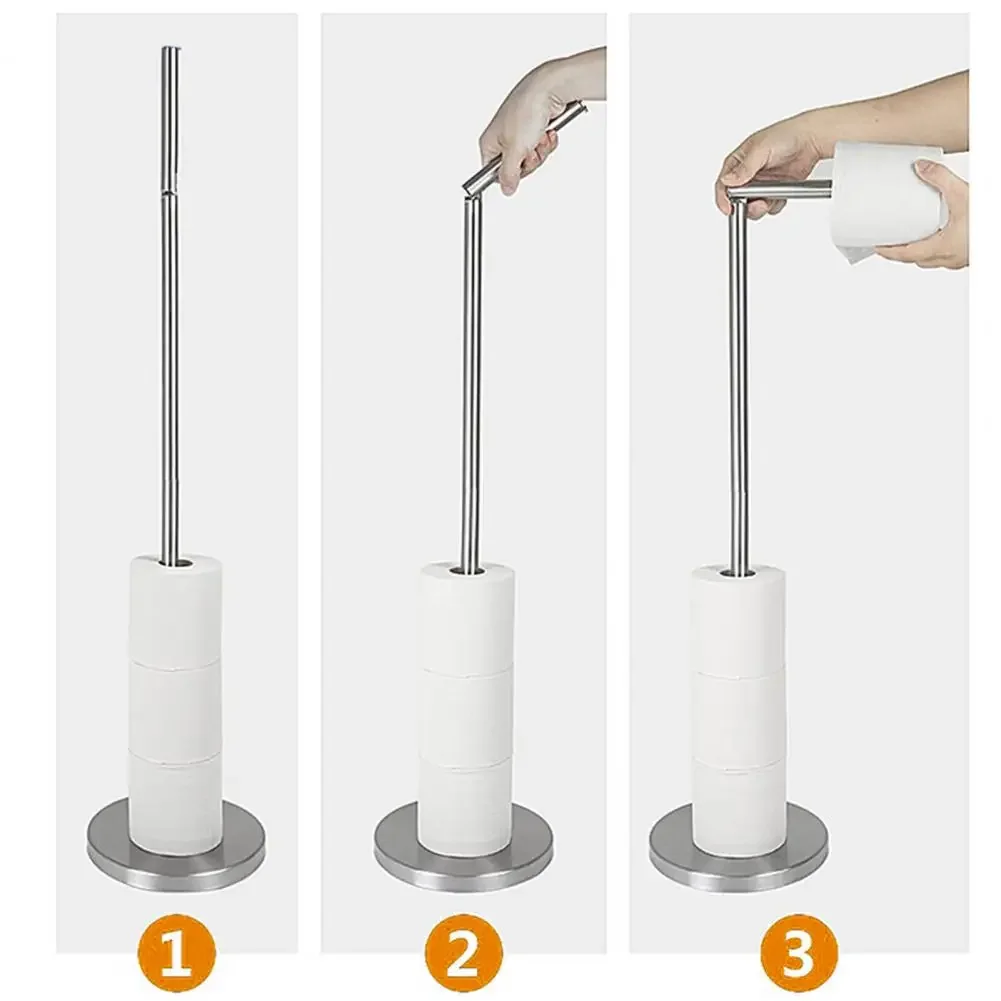 1

2

3