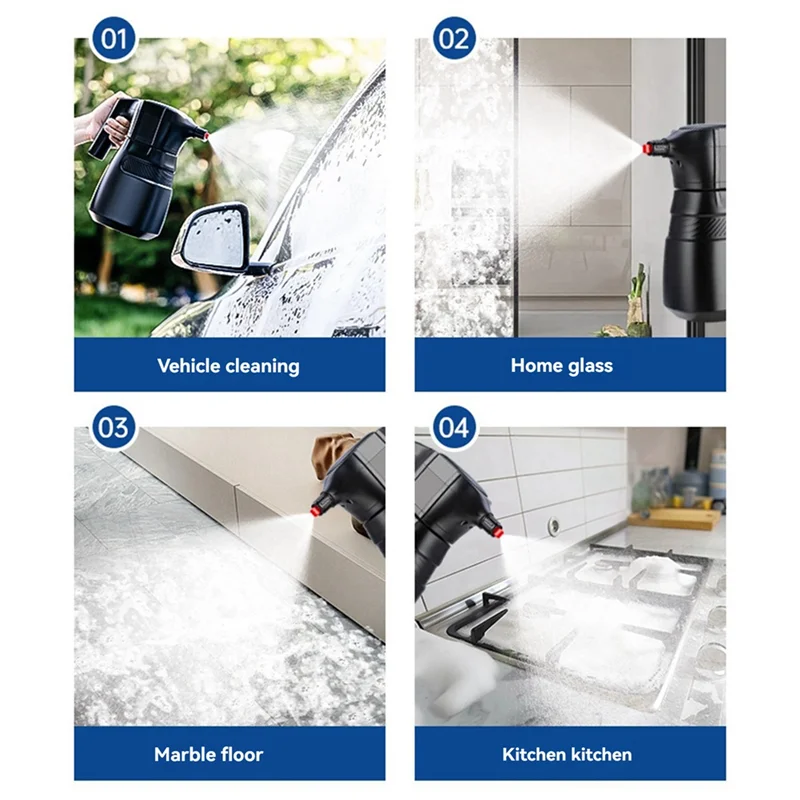 01

Vehicle cleaning

02

Home glass

03

Marble floor

04

Kitchen kitchen