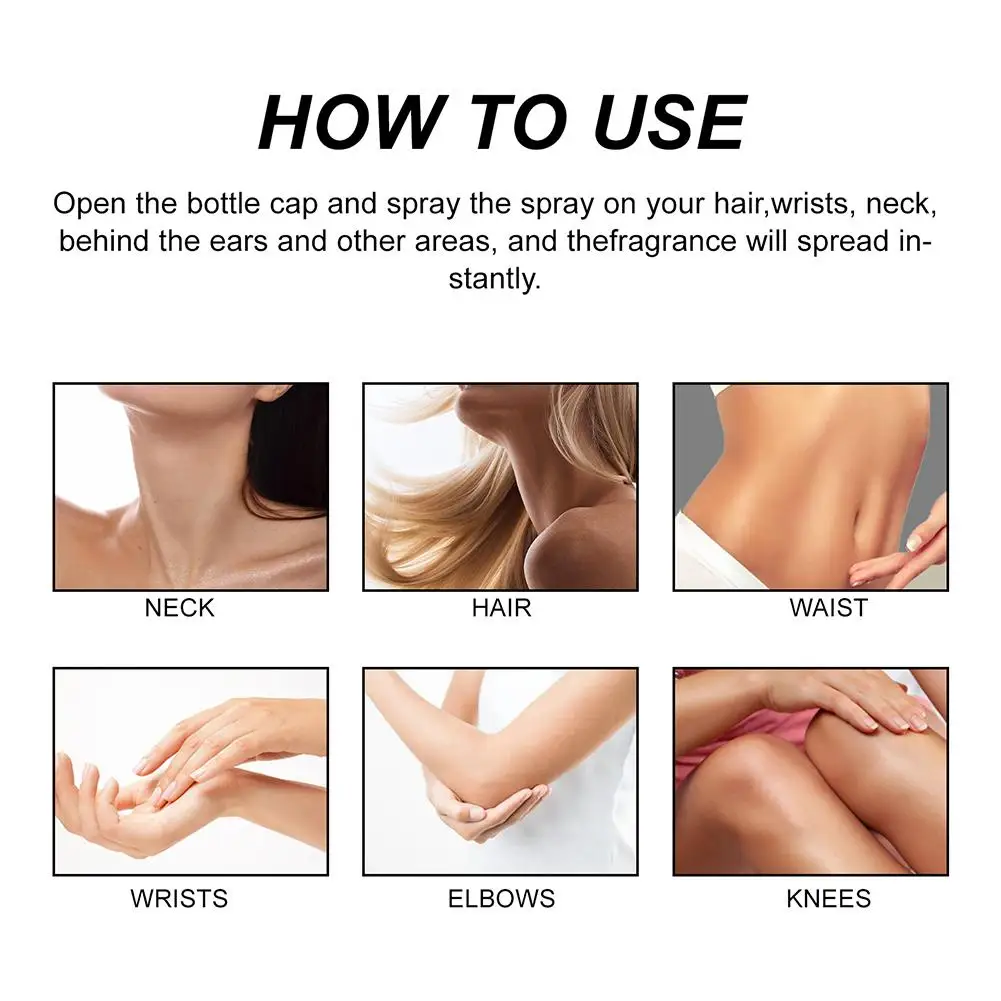 HOW TO USE

Open the bottle cap and spray the spray on your hair,wrists, neck, behind the ears and other areas, and thefragrance will spread instantly.

NECK

HAIR

WAIST

WRISTS

ELBOWS

KNEES