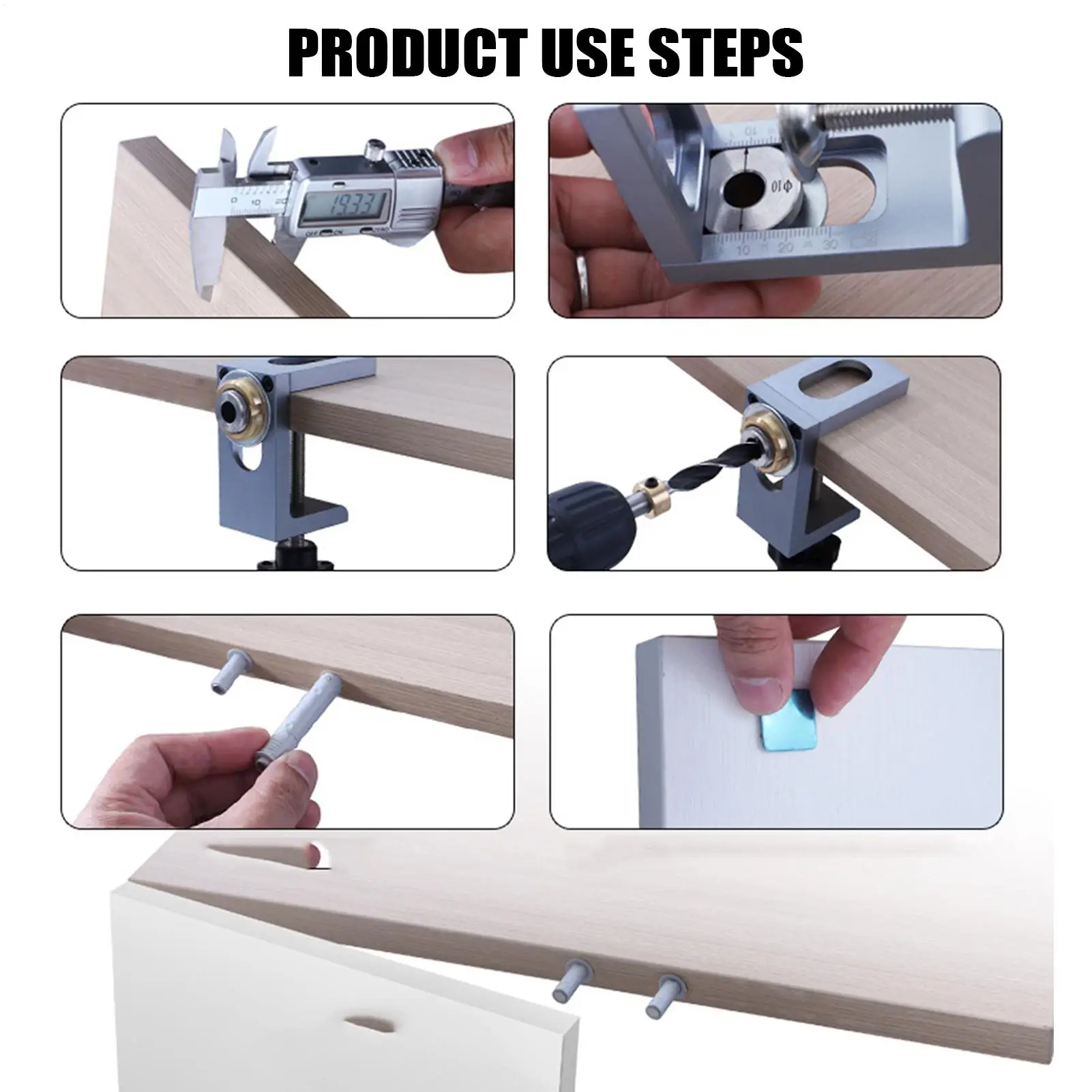 PRODUCT USE STEPS

0 10 20

19.33

OFF ON ZERO

10

Φ10

10 20 30