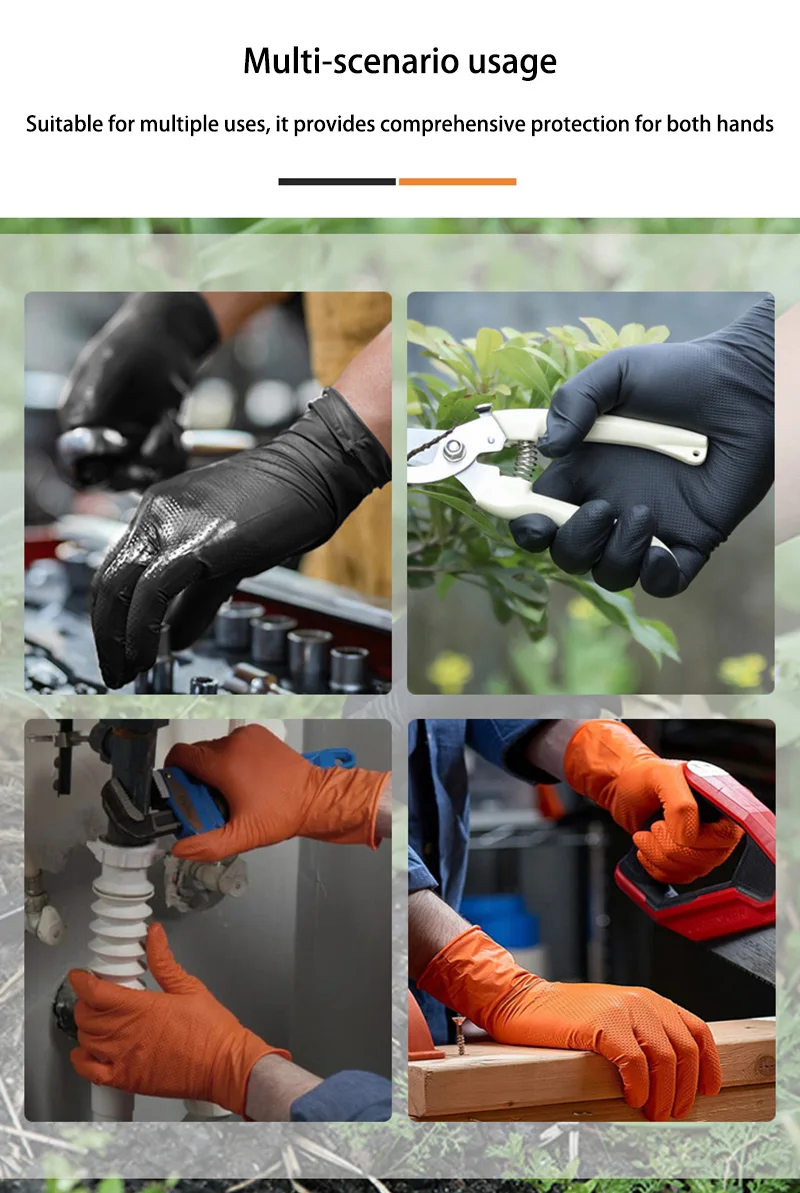 Multi-scenario usage

Suitable for multiple uses, it provides comprehensive protection for both hands