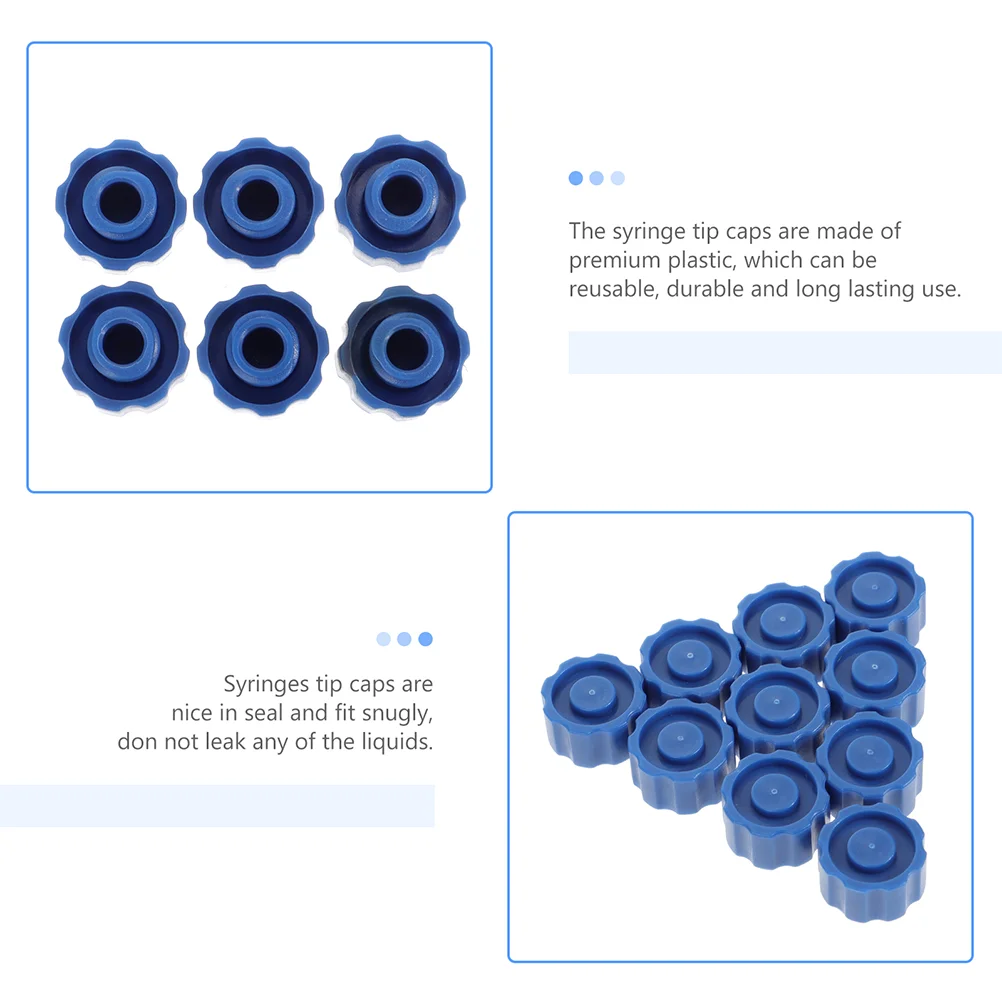 The syringe tip caps are made of premium plastic, which can be reusable, durable and long lasting use.

Syringes tip caps are nice in seal and fit snugly, don not leak any of the liquids.