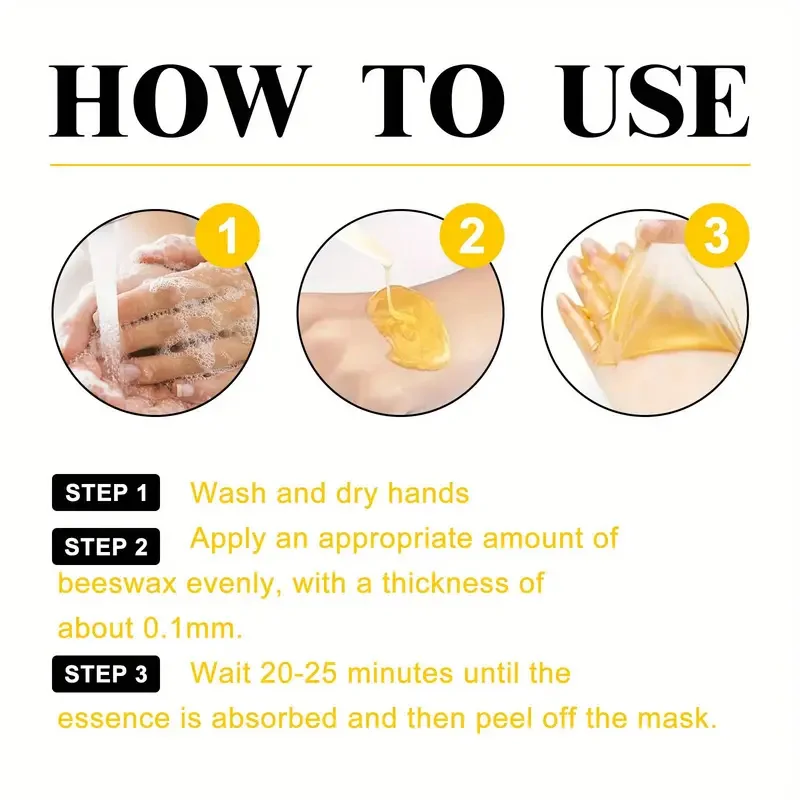 HOW TO USE

1

2

3

STEP 1 Wash and dry hands

STEP 2 Apply an appropriate amount of beeswax evenly, with a thickness of about 0.1mm.

STEP 3 Wait 20-25 minutes until the essence is absorbed and then peel off the mask.