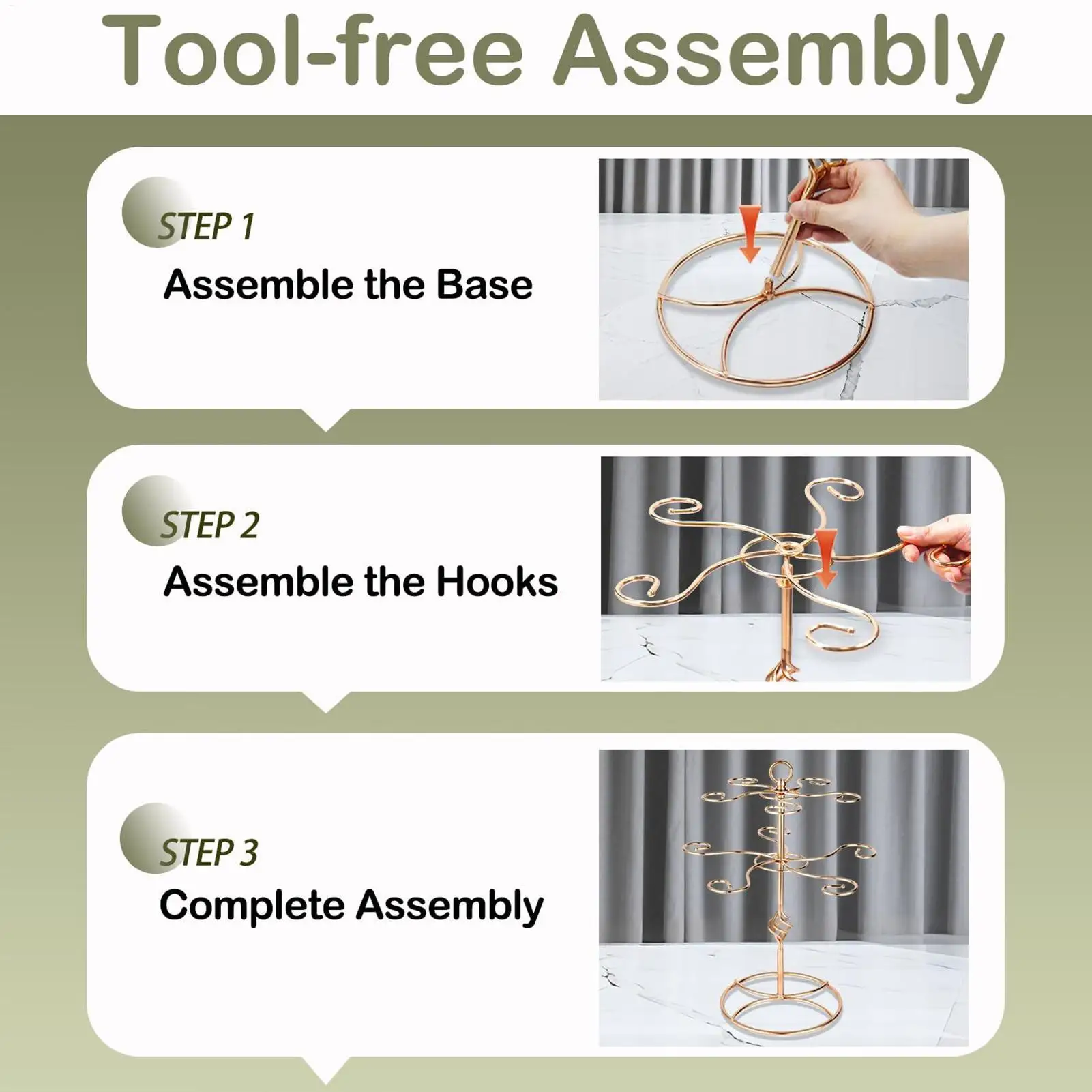 Tool-free Assembly

STEP 1
Assemble the Base

STEP 2
Assemble the Hooks

STEP 3
Complete Assembly