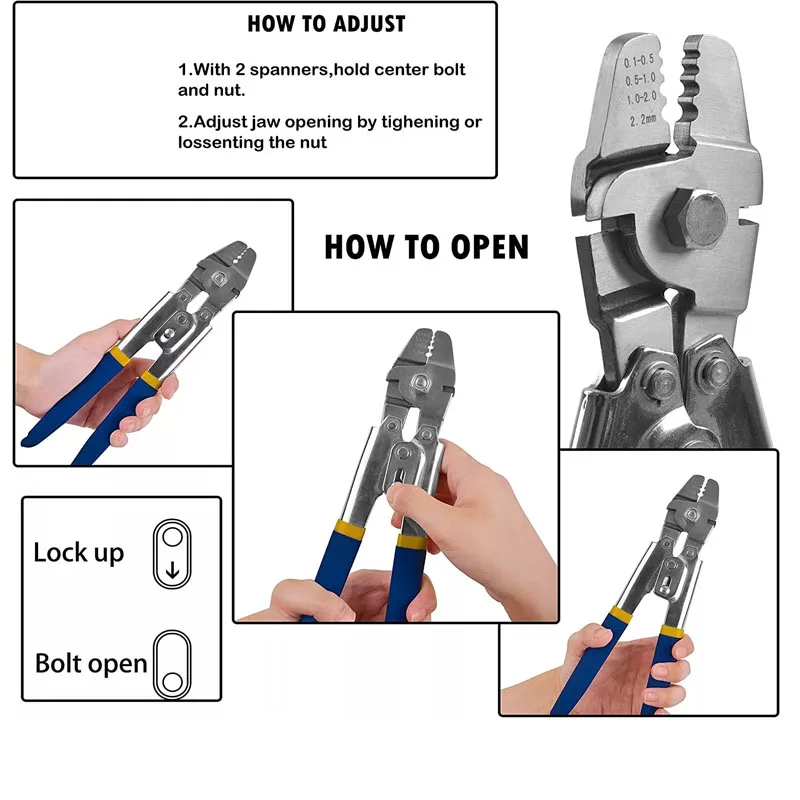 HOW TO ADJUST

1.With 2 spanners,hold center bolt and nut.

2.Adjust jaw opening by tighening or lossenting the nut

0.1-0.5
0.5-1.0
1.0-2.0
2.2mm

HOW TO OPEN

Lock up

Bolt open