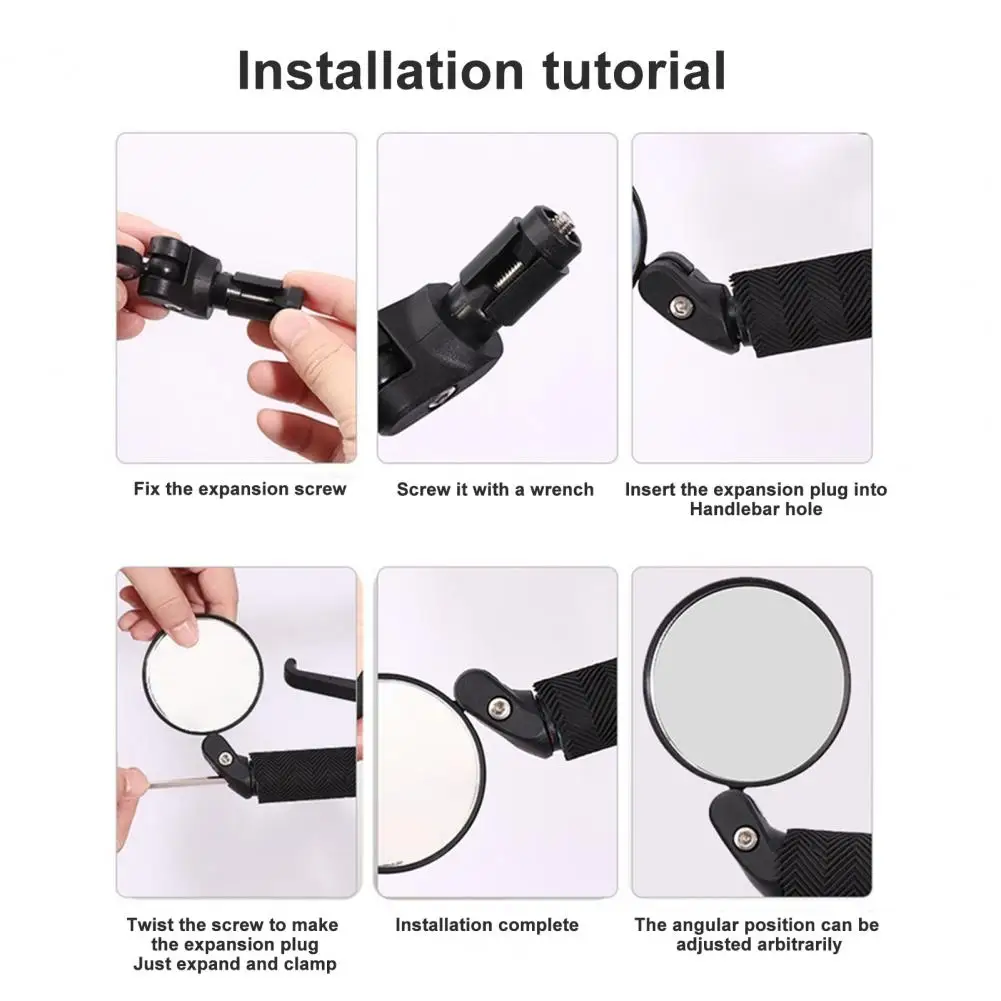 Installation tutorial

Fix the expansion screw

Screw it with a wrench

Insert the expansion plug into Handlebar hole

Twist the screw to make the expansion plug Just expand and clamp

Installation complete

The angular position can be adjusted arbitrarily