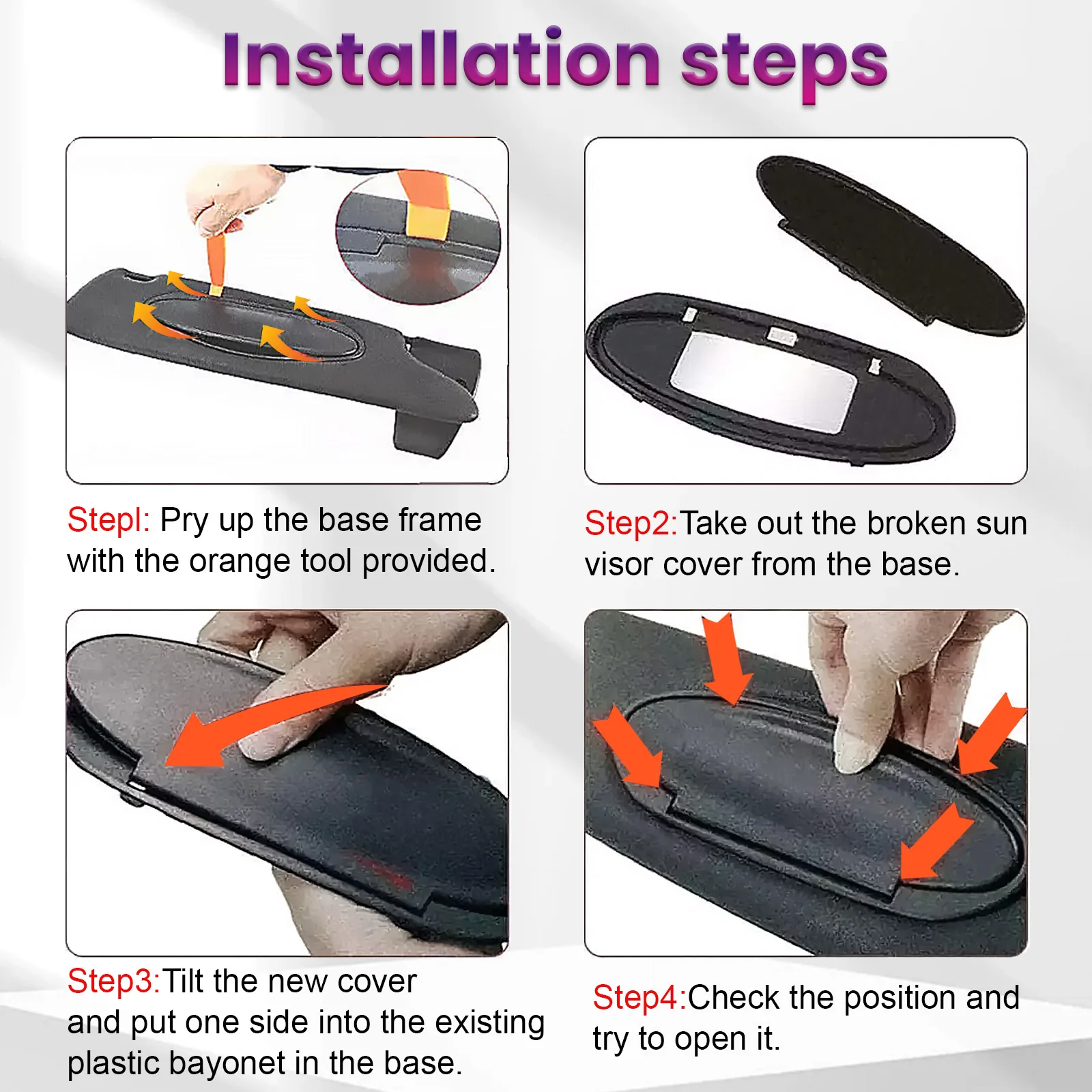 Installation steps

Stepl: Pry up the base frame with the orange tool provided.

Step2:Take out the broken sun visor cover from the base.

Step3:Tilt the new cover and put one side into the existing plastic bayonet in the base.

Step4:Check the position and try to open it.