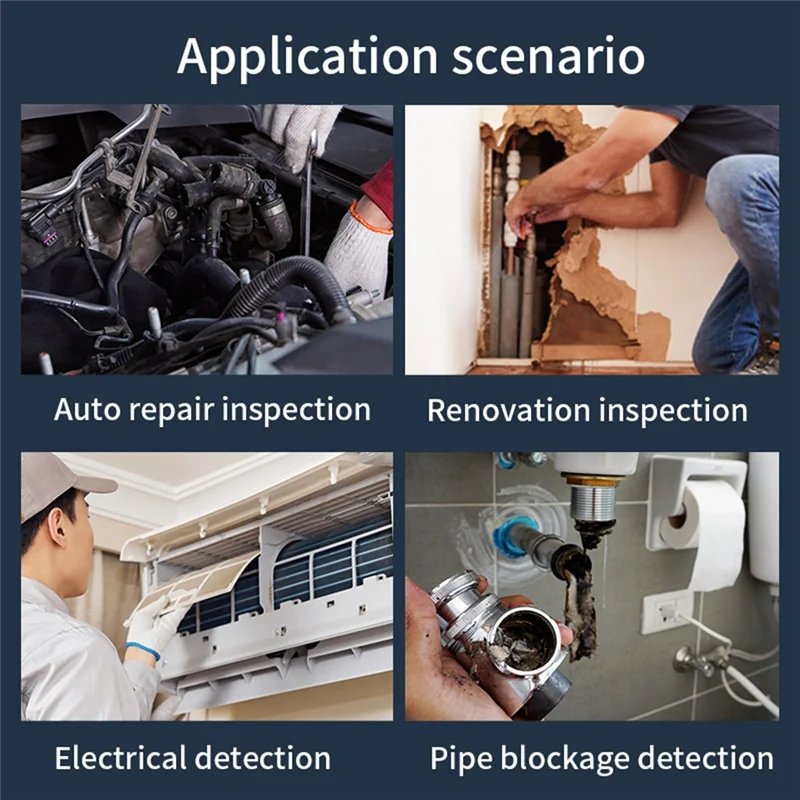 Application scenario

Auto repair inspection

Renovation inspection

Electrical detection

Pipe blockage detection