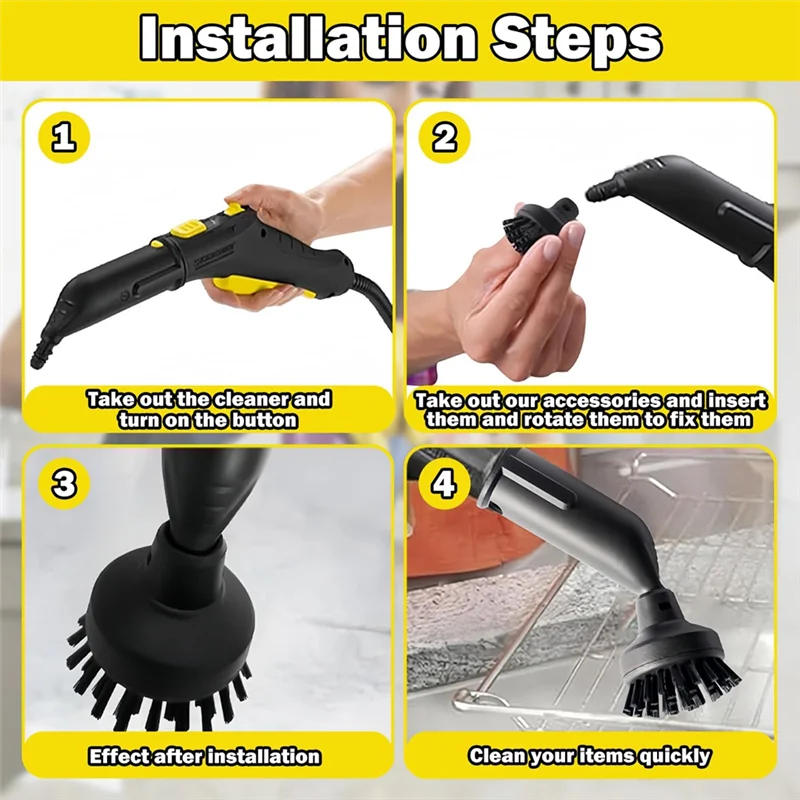 Installation Steps

1

Take out the cleaner and turn on the button

2

Take out our accessories and insert them and rotate them to fix them

3

Effect after installation

4

Clean your items quickly