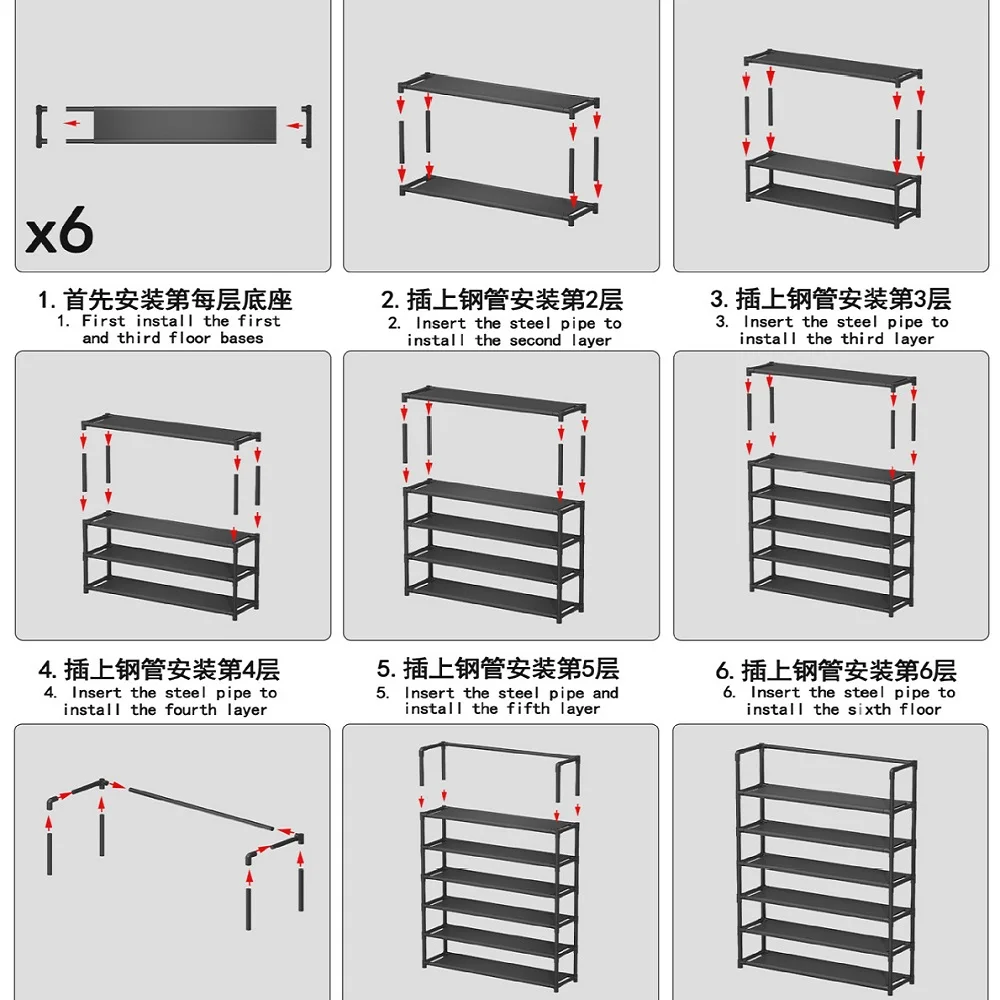 x6

1. 首先安装第每层底座
1. First install the first and third floor bases

2. 插上钢管安装第2层
2. Insert the steel pipe to install the second layer

3. 插上钢管安装第3层
3. Insert the steel pipe to install the third layer

4. 插上钢管安装第4层
4. Insert the steel pipe to install the fourth layer

5. 插上钢管安装第5层
5. Insert the steel pipe and install the fifth layer

6. 插上钢管安装第6层
6. Insert the steel pipe to install the sixth floor