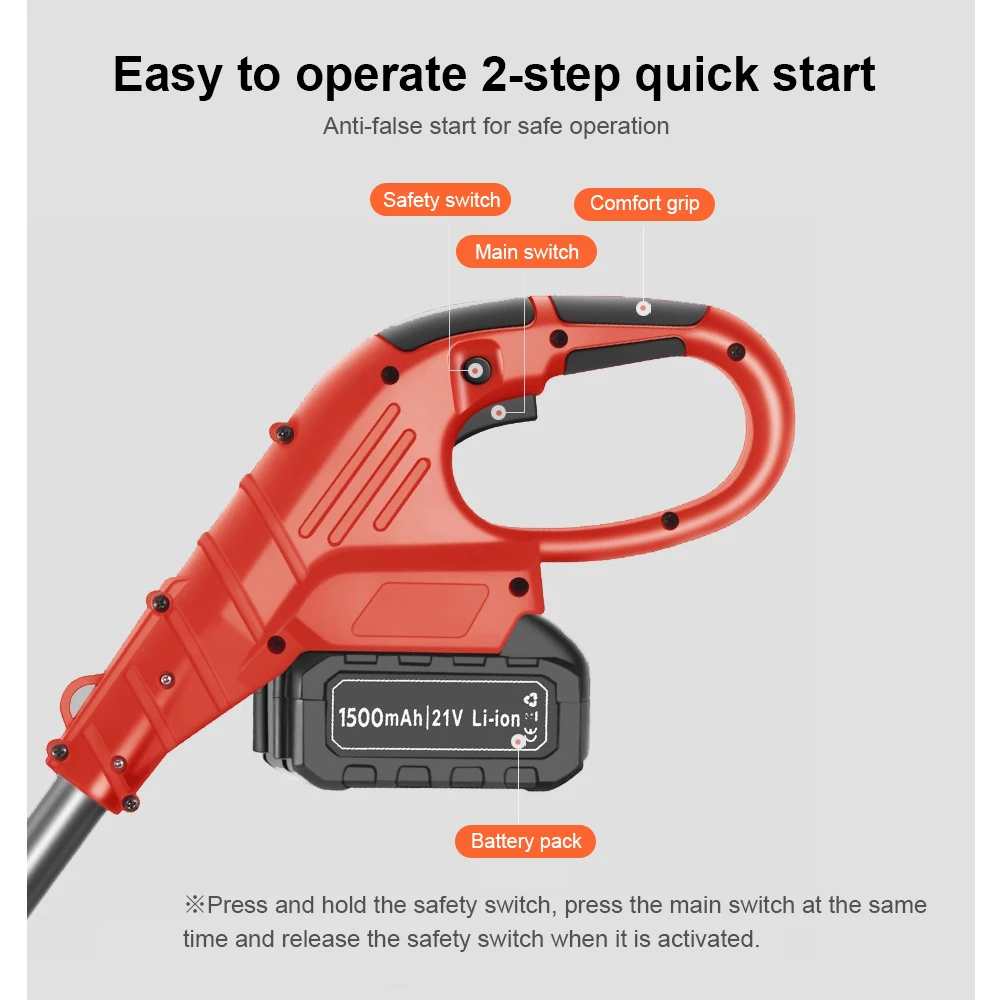 Easy to operate 2-step quick start

Anti-false start for safe operation

Safety switch

Comfort grip

Main switch

1500mAh|21V Li-ion

CE

Battery pack

※Press and hold the safety switch, press the main switch at the same time and release the safety switch when it is activated.